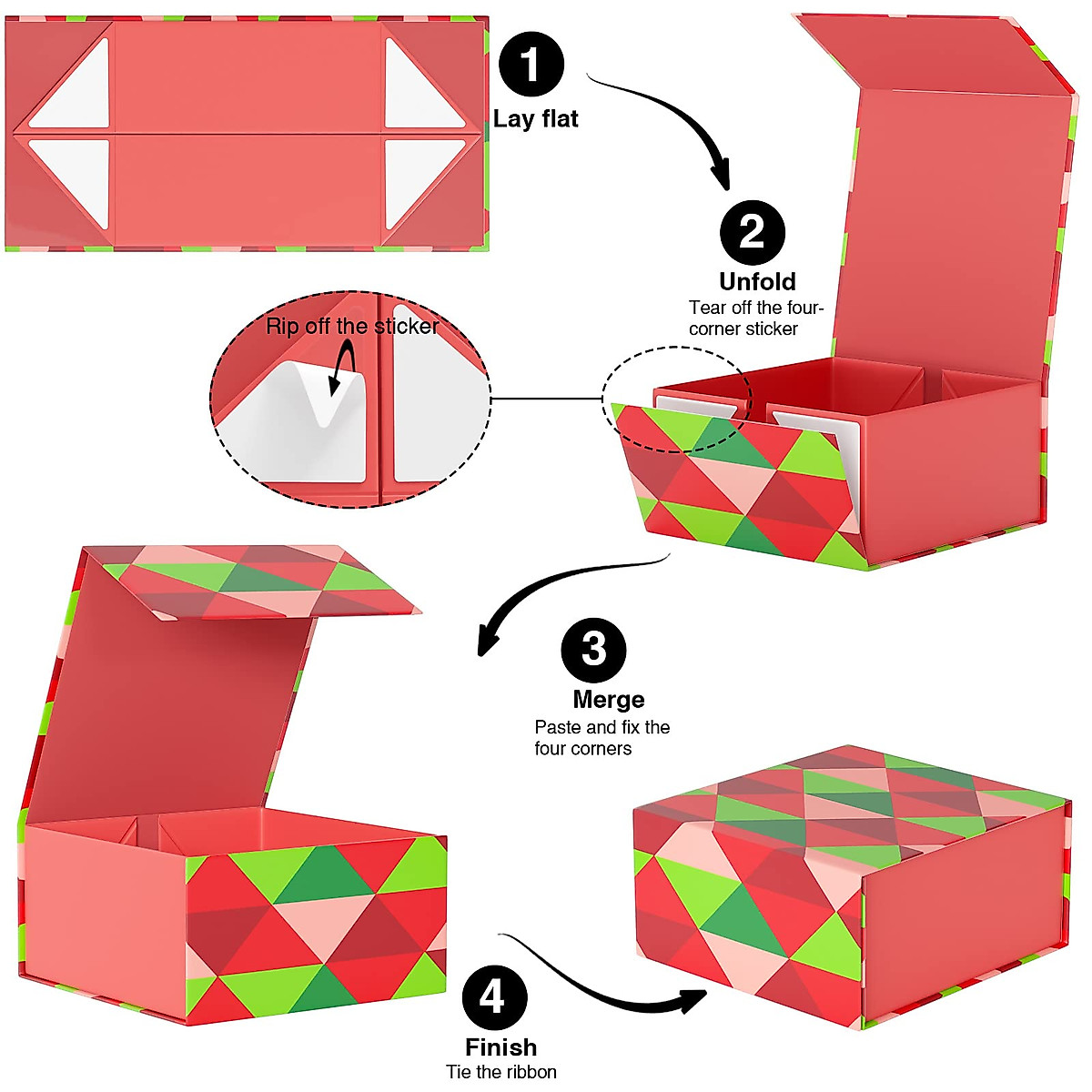 1
Lay flat

2
Unfold
Tear off the four-corner sticker

Rip off the sticker

3
Merge
Paste and fix the four corners

4
Finish
Tie the ribbon