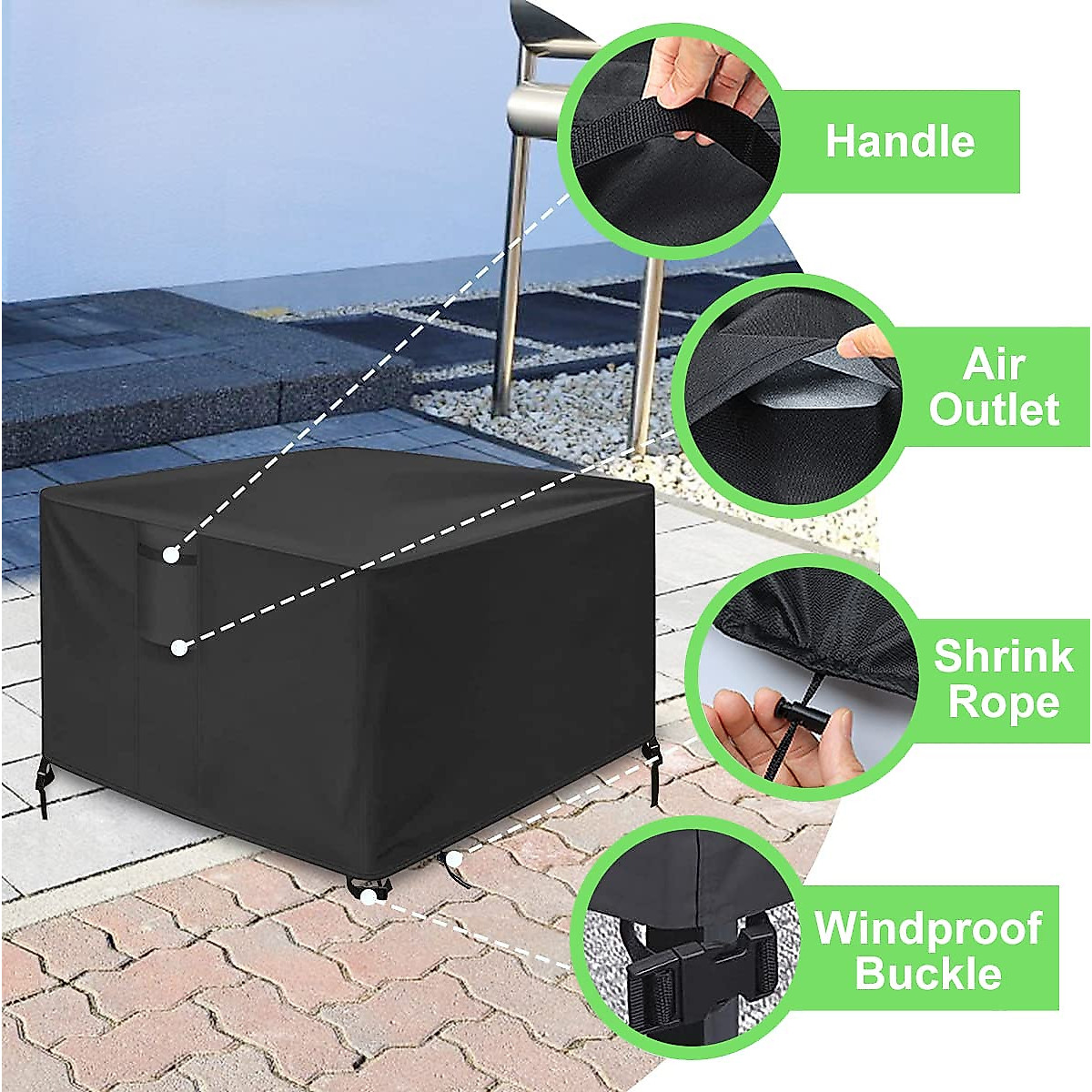 Handle

Air Outlet

Shrink Rope

Windproof Buckle