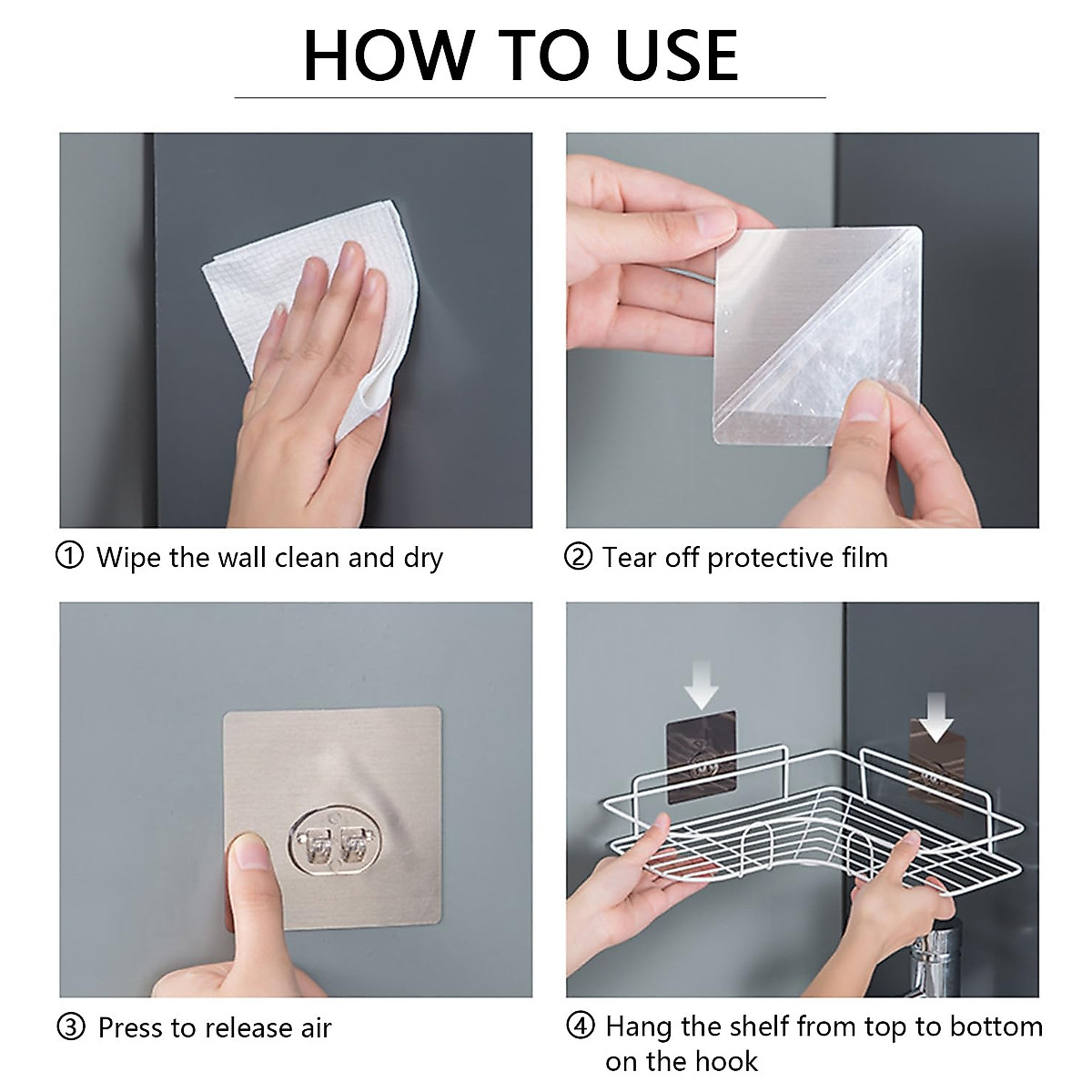 HOW TO USE

① Wipe the wall clean and dry

② Tear off protective film

③ Press to release air

④ Hang the shelf from top to bottom on the hook