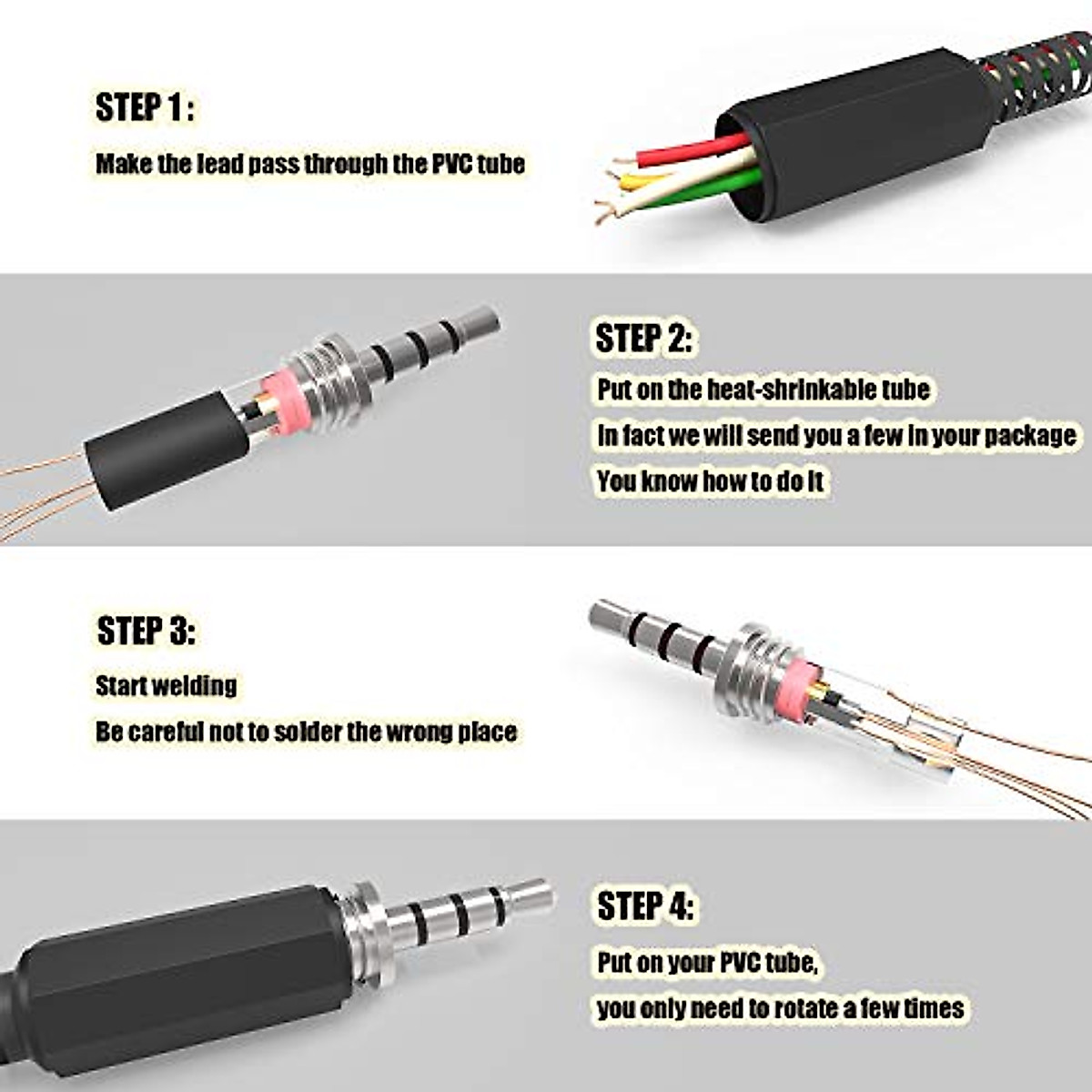 STEP 1 :

Make the lead pass through the PVC tube

STEP 2:

Put on the heat-shrinkable tube

In fact we will send you a few in your package

You know how to do it

STEP 3:

Start welding

Be careful not to solder the wrong place

STEP 4:

Put on your PVC tube,

you only need to rotate a few times