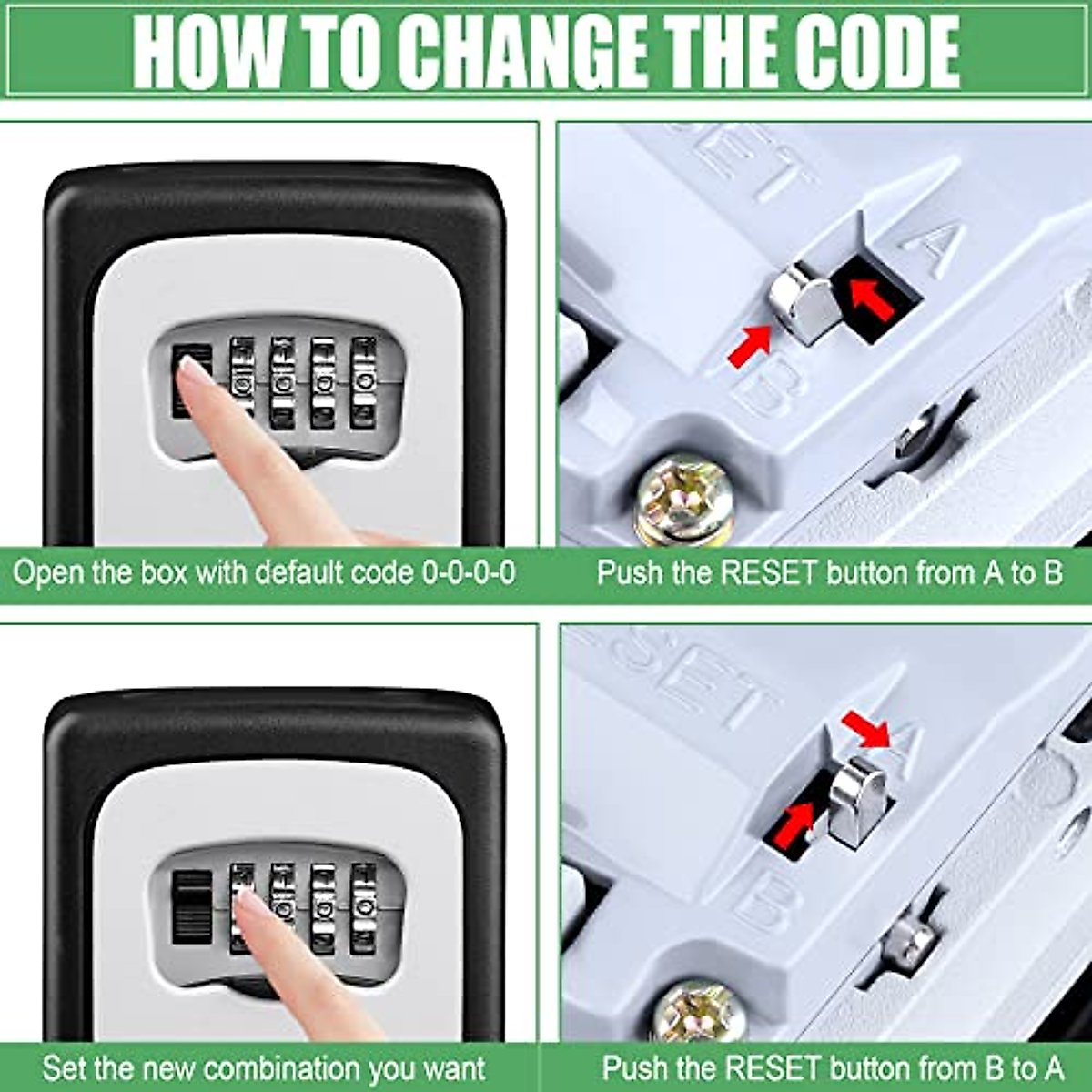 HOW TO CHANGE THE CODE

SET
A
B

Open the box with default code 0-0-0-0

Push the RESET button from A to B

SET
A
B

Set the new combination you want

Push the RESET button from B to A