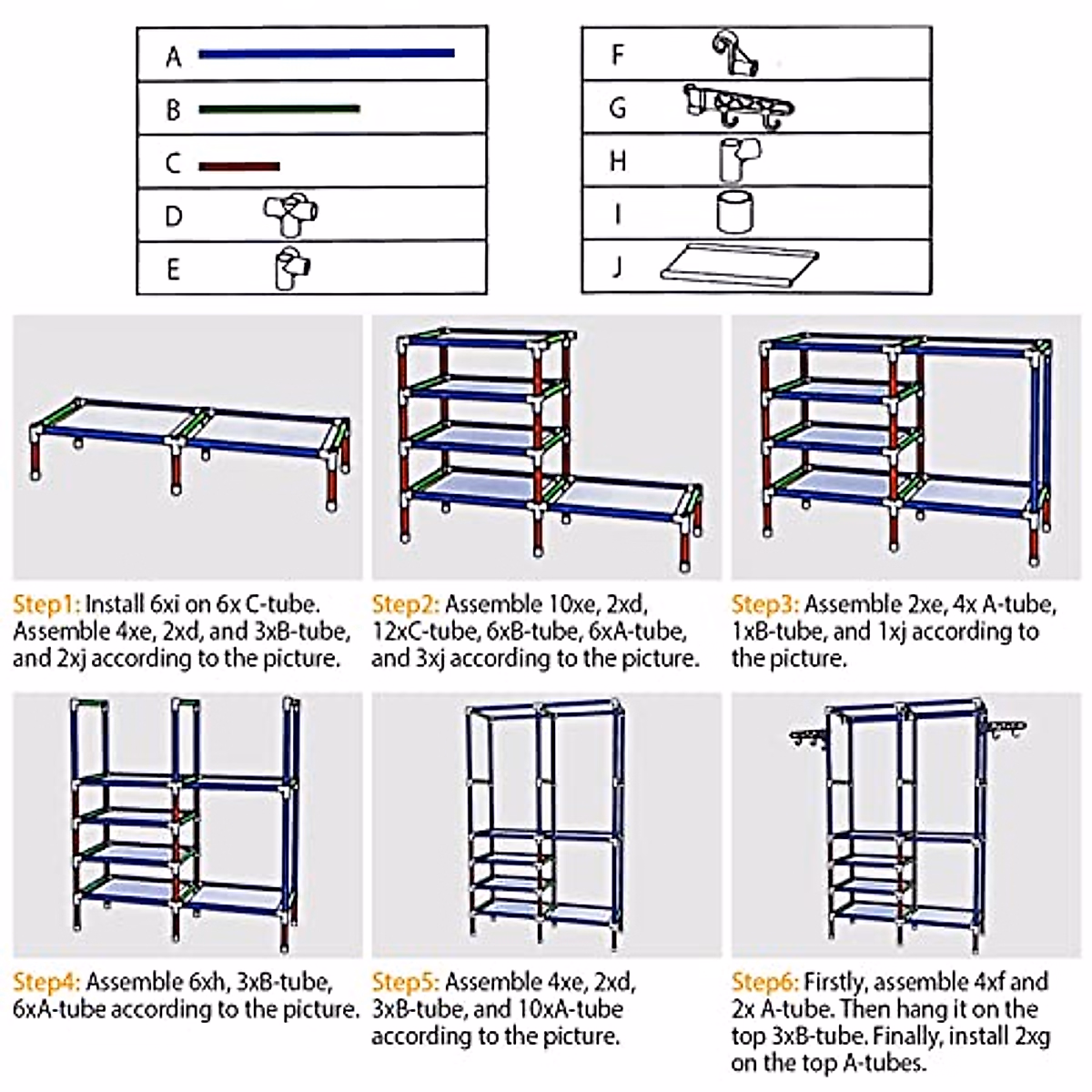 A
B
C
D
E

F
G
H
I
J

Step1: Install 6xi on 6x C-tube. Assemble 4xe, 2xd, and 3xB-tube, and 2xj according to the picture.

Step2: Assemble 10xe, 2xd, 12xC-tube, 6xB-tube, 6xA-tube, and 3xj according to the picture.

Step3: Assemble 2xe, 4x A-tube, 1xB-tube, and 1xj according to the picture.

Step4: Assemble 6xh, 3xB-tube, 6xA-tube according to the picture.

Step5: Assemble 4xe, 2xd, 3xB-tube, and 10xA-tube according to the picture.

Step6: Firstly, assemble 4xf and 2x A-tube. Then hang it on the top 3xB-tube. Finally, install 2xg on the top A-tubes.