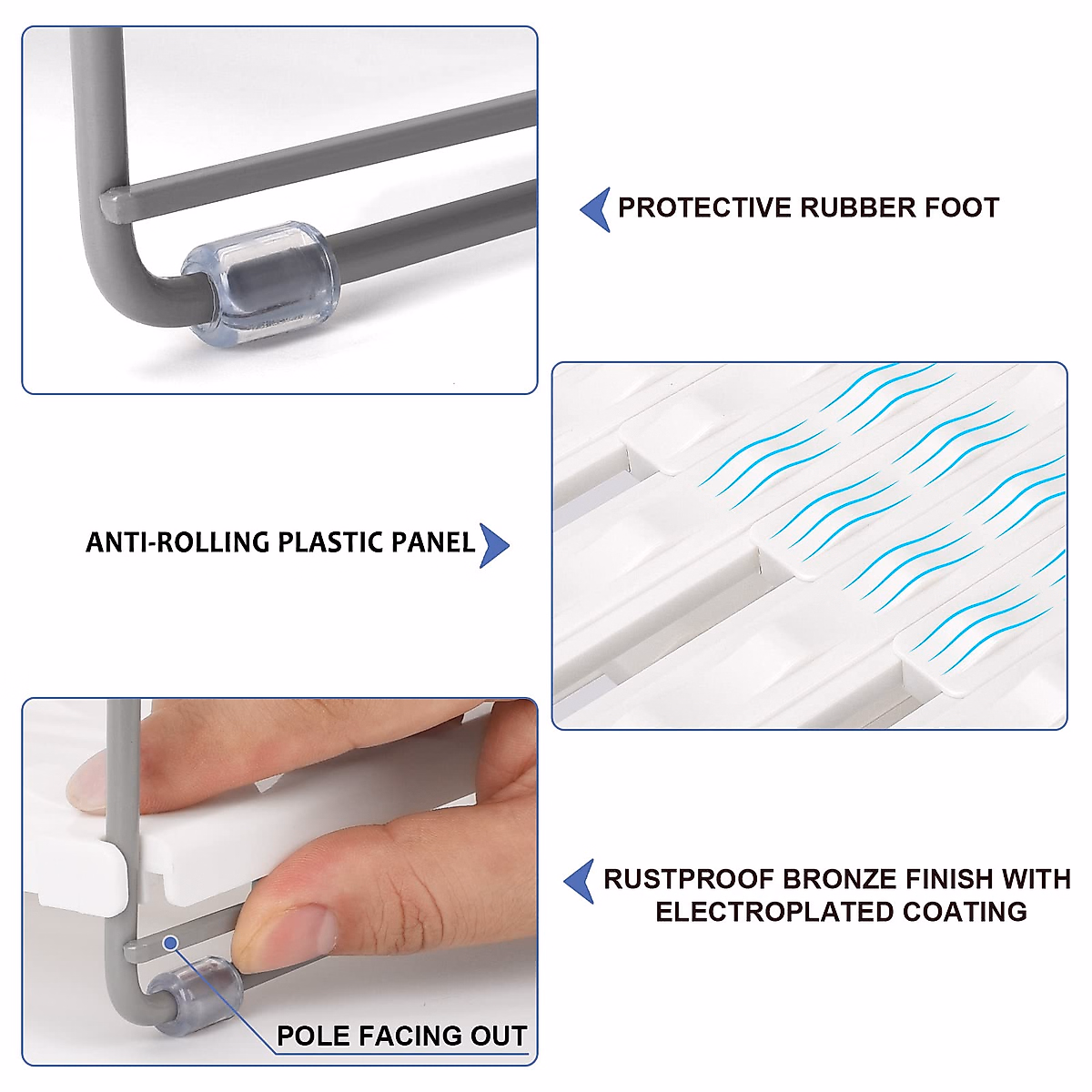 PROTECTIVE RUBBER FOOT

ANTI-ROLLING PLASTIC PANEL

RUSTPROOF BRONZE FINISH WITH ELECTROPLATED COATING

POLE FACING OUT