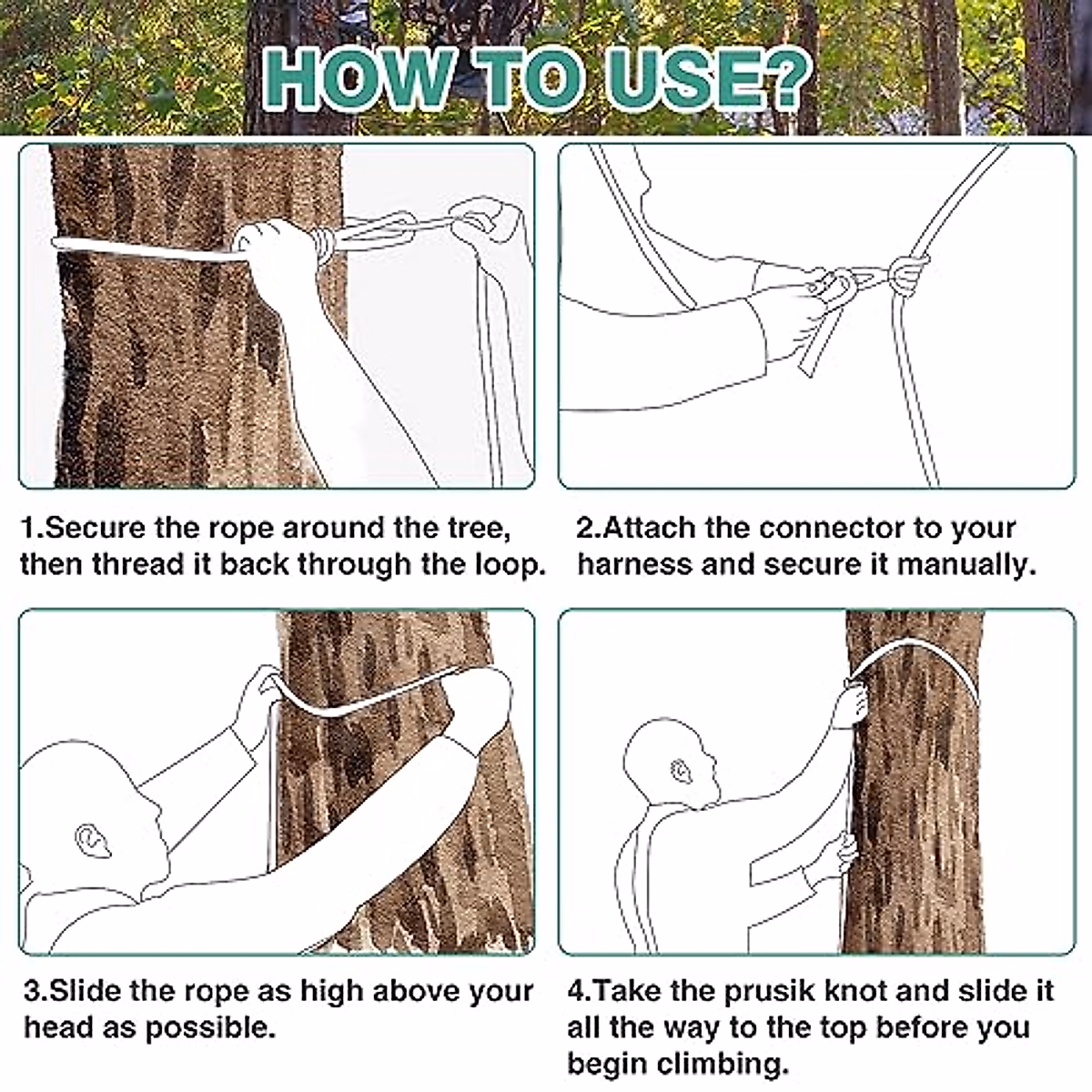 HOW TO USE?

1.Secure the rope around the tree, then thread it back through the loop.

2.Attach the connector to your harness and secure it manually.

3.Slide the rope as high above your head as possible.

4.Take the prusik knot and slide it all the way to the top before you begin climbing.