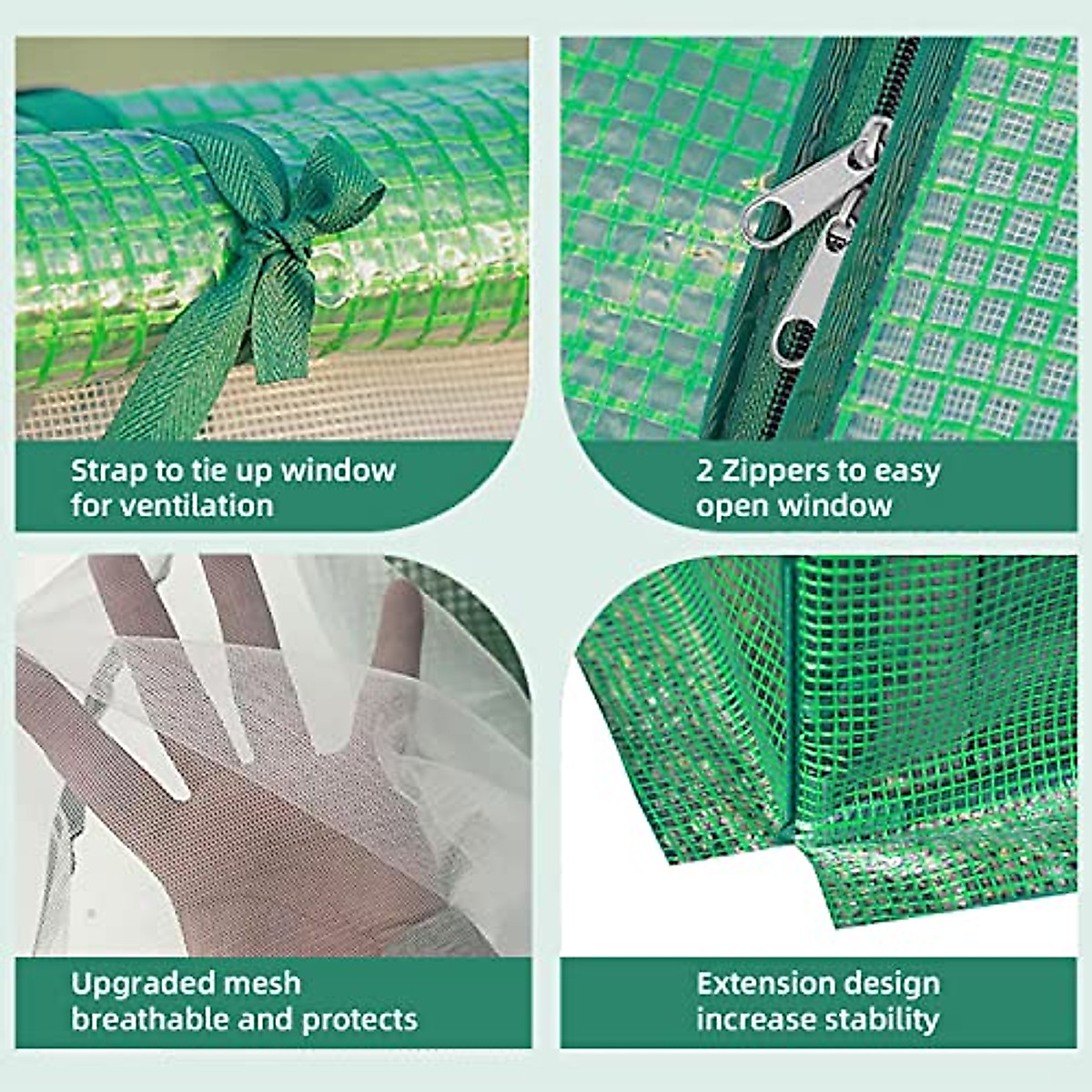 Strap to tie up window for ventilation

2 Zippers to easy open window

Upgraded mesh breathable and protects

Extension design increase stability