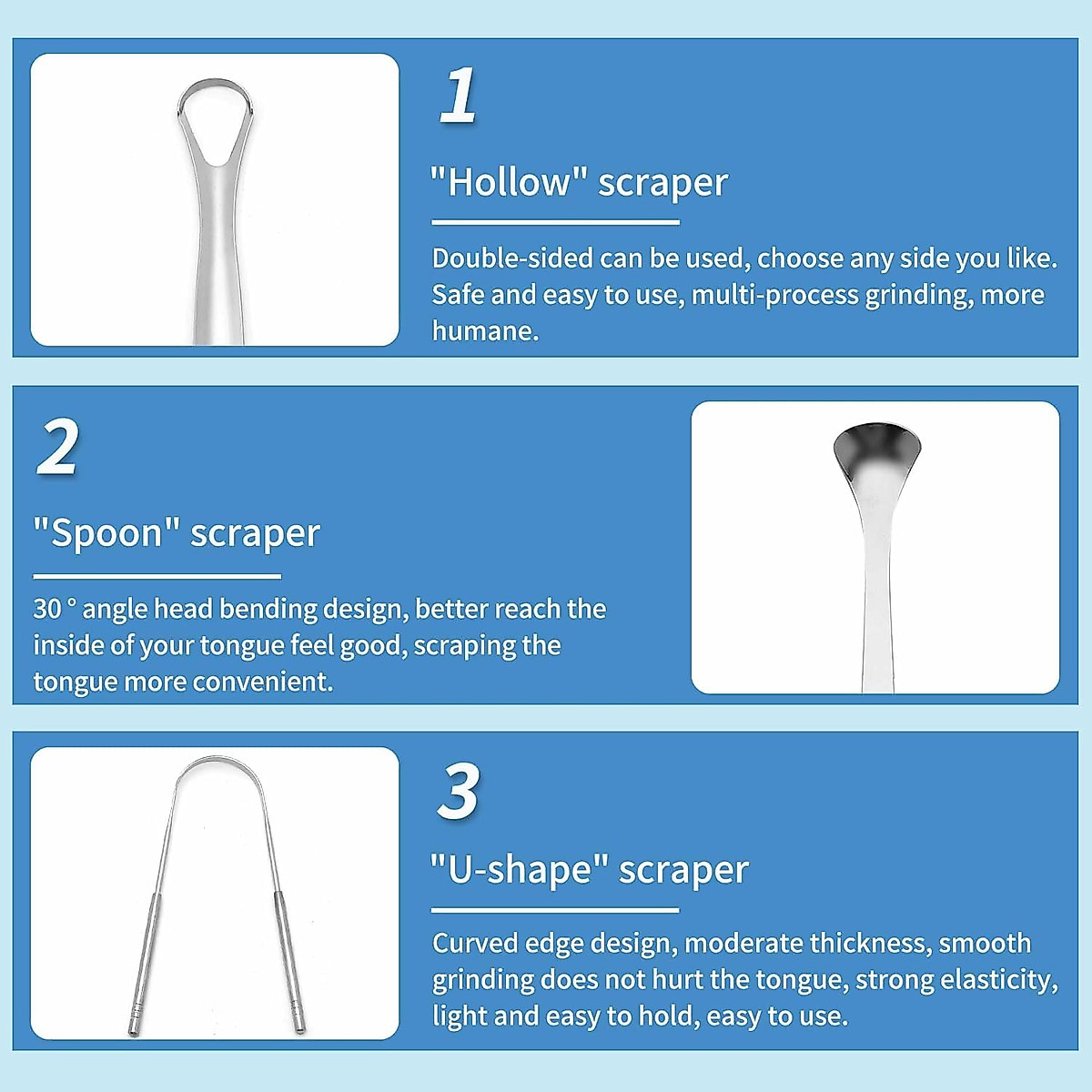 1

"Hollow" scraper

Double-sided can be used, choose any side you like. Safe and easy to use, multi-process grinding, more humane.

2

"Spoon" scraper

30 ° angle head bending design, better reach the inside of your tongue feel good, scraping the tongue more convenient.

3

"U-shape" scraper

Curved edge design, moderate thickness, smooth grinding does not hurt the tongue, strong elasticity, light and easy to hold, easy to use.