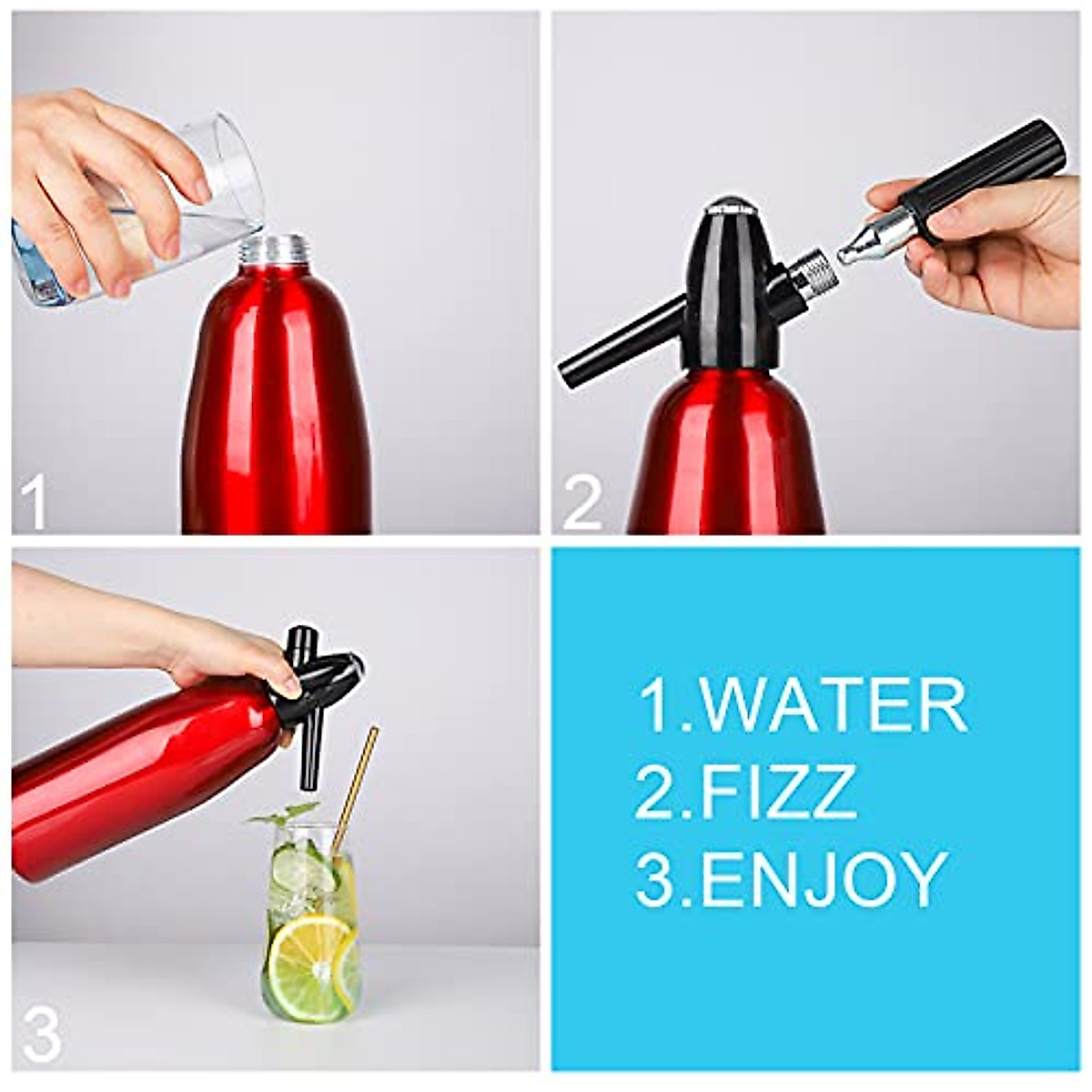 1

2

3

1.WATER
2.FIZZ
3.ENJOY