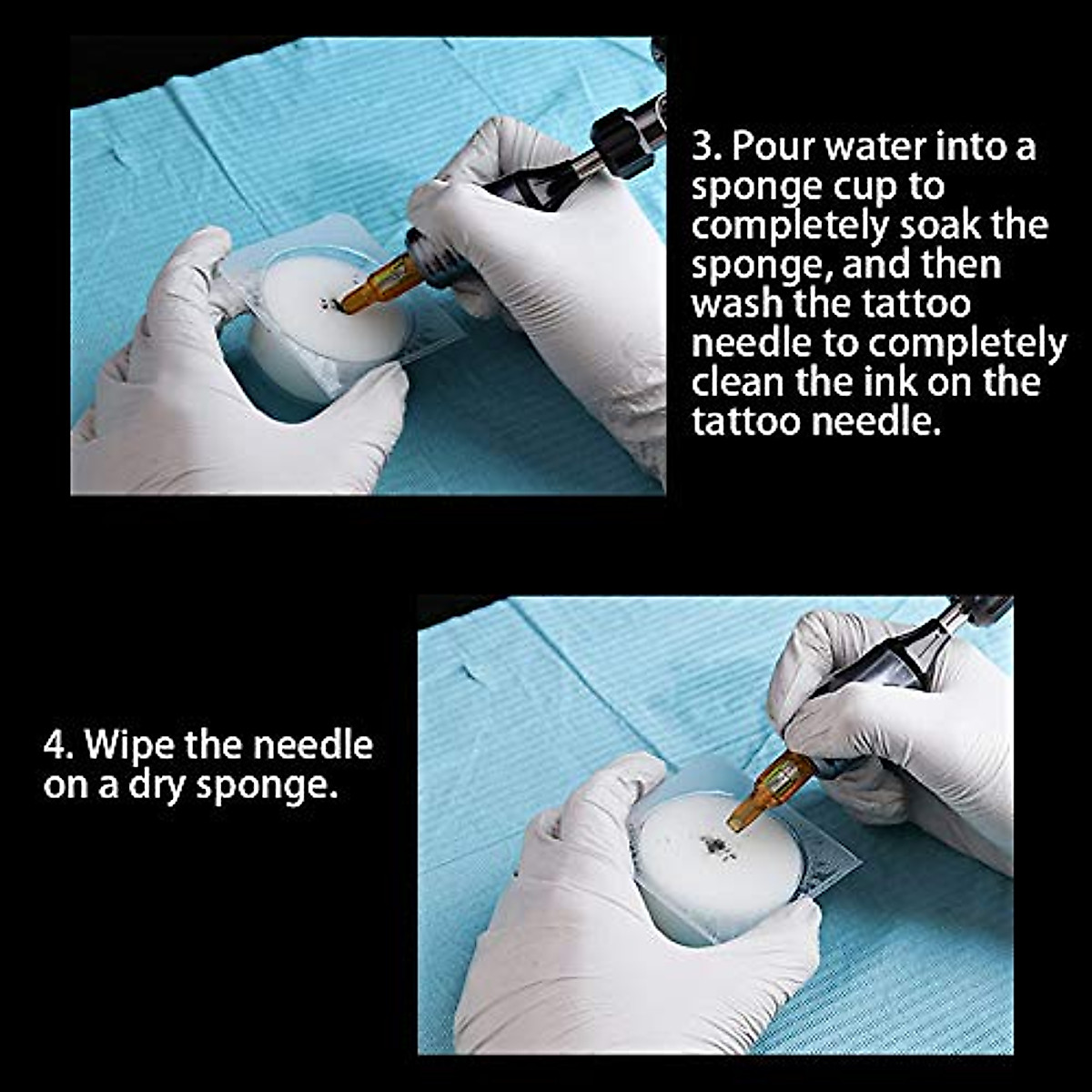 3. Pour water into a sponge cup to completely soak the sponge, and then wash the tattoo needle to completely clean the ink on the tattoo needle.

4. Wipe the needle on a dry sponge.