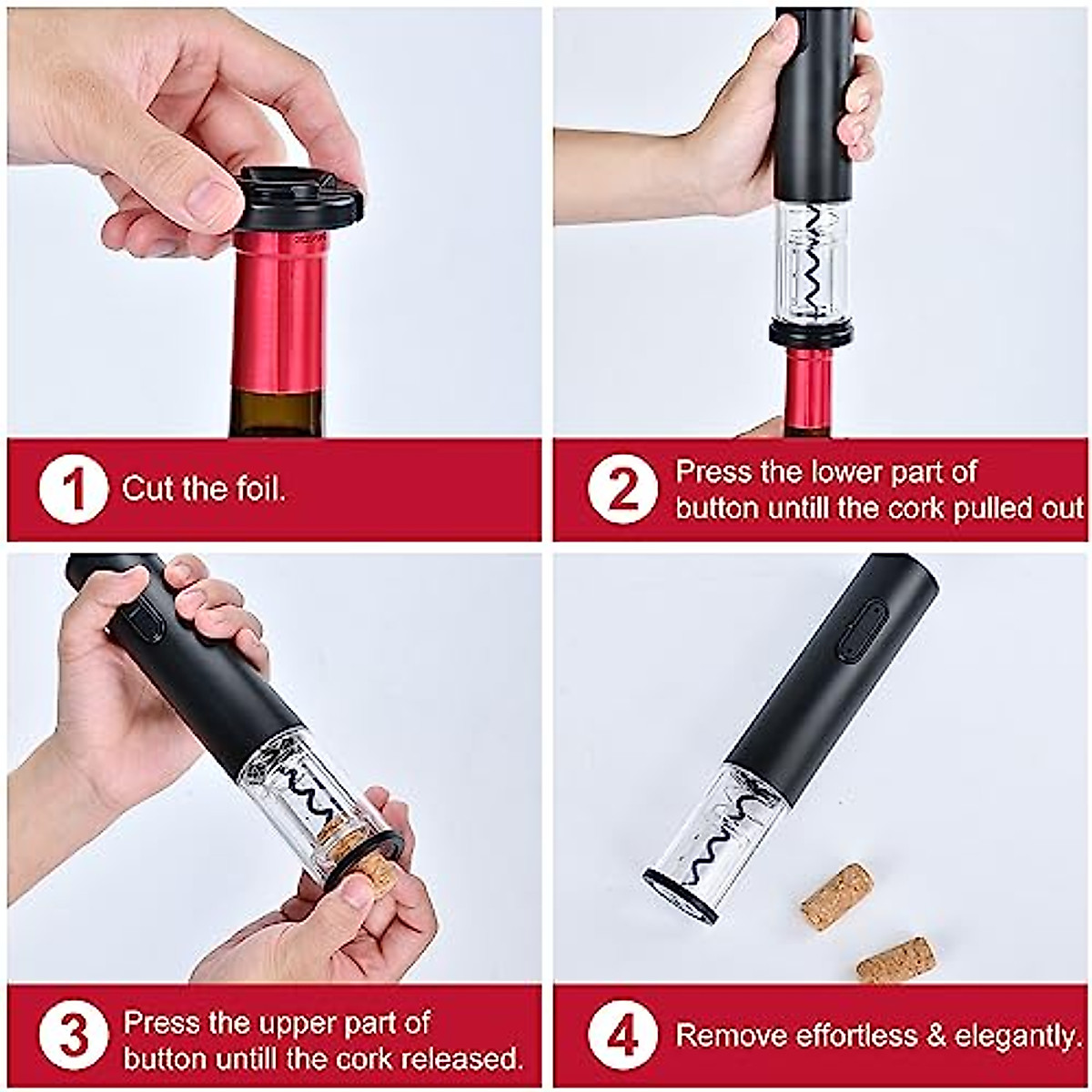 1 Cut the foil.

2 Press the lower part of button untill the cork pulled out

3 Press the upper part of button untill the cork released.

4 Remove effortless & elegantly.