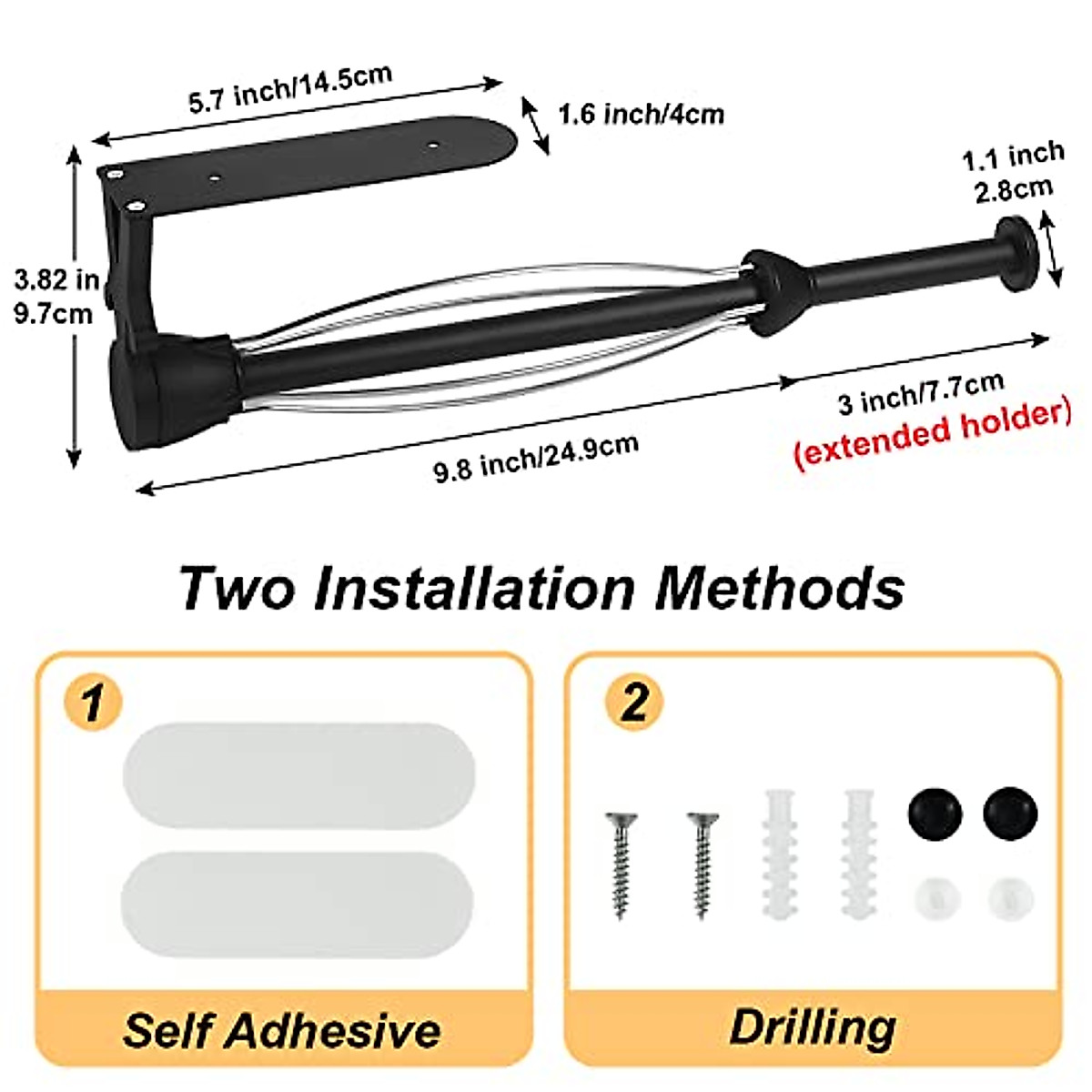 5.7 inch/14.5cm

1.6 inch/4cm

1.1 inch
2.8cm

3.82 in
9.7cm

3 inch/7.7cm
(extended holder)

9.8 inch/24.9cm

Two Installation Methods

1

Self Adhesive

2

Drilling