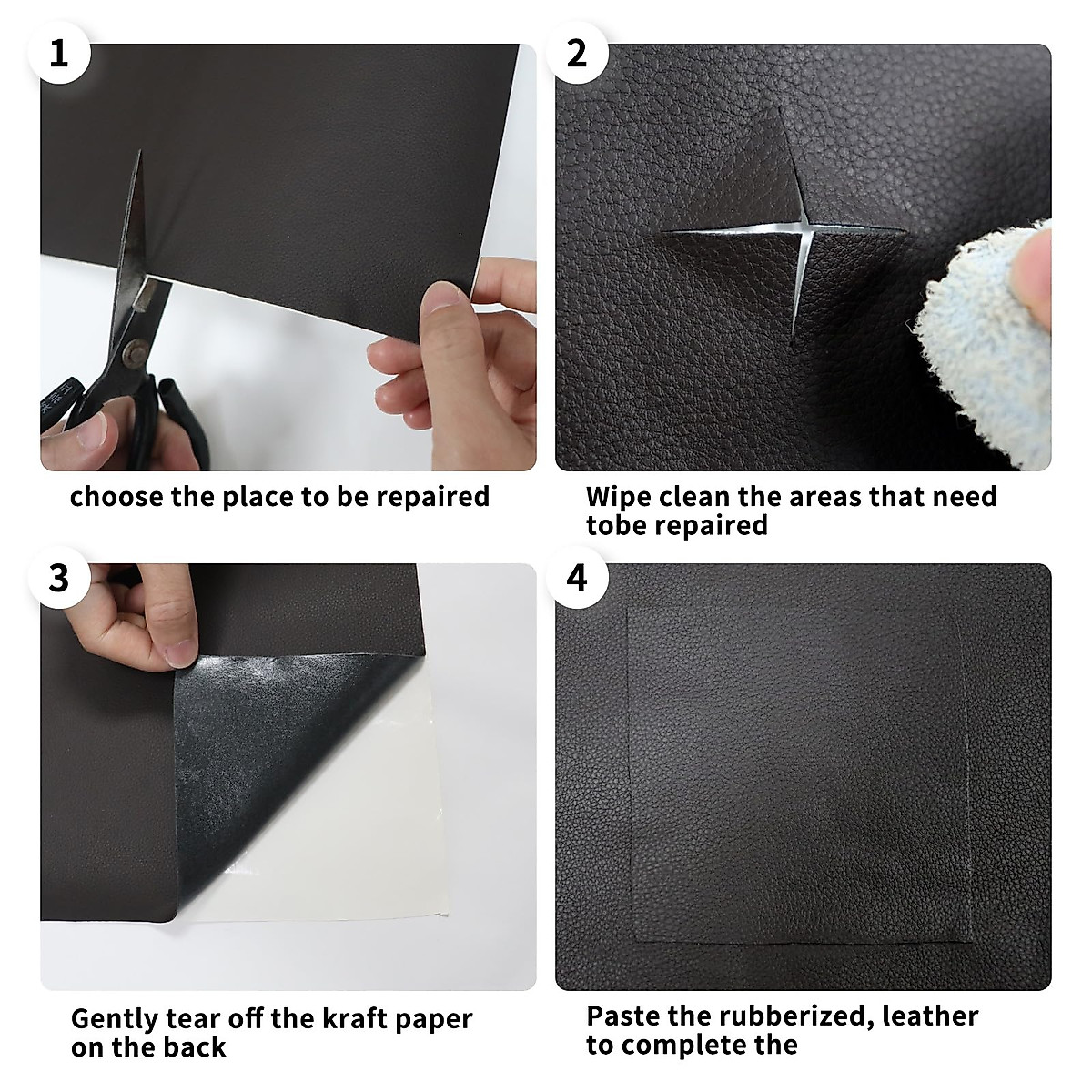 1

choose the place to be repaired

2

Wipe clean the areas that need tobe repaired

3

Gently tear off the kraft paper on the back

4

Paste the rubberized, leather to complete the