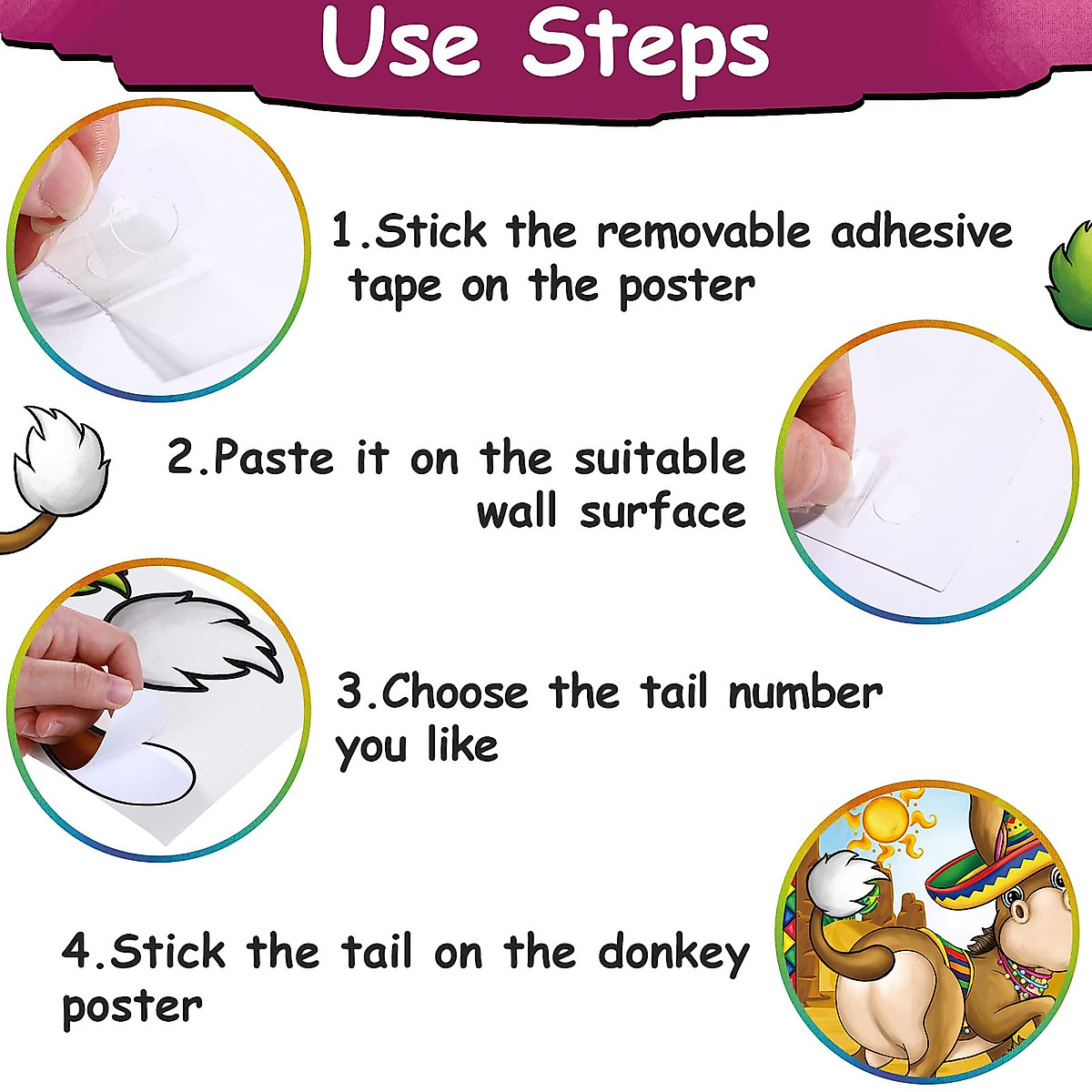 Use Steps

1.Stick the removable adhesive tape on the poster

2.Paste it on the suitable wall surface

3.Choose the tail number you like

4.Stick the tail on the donkey poster