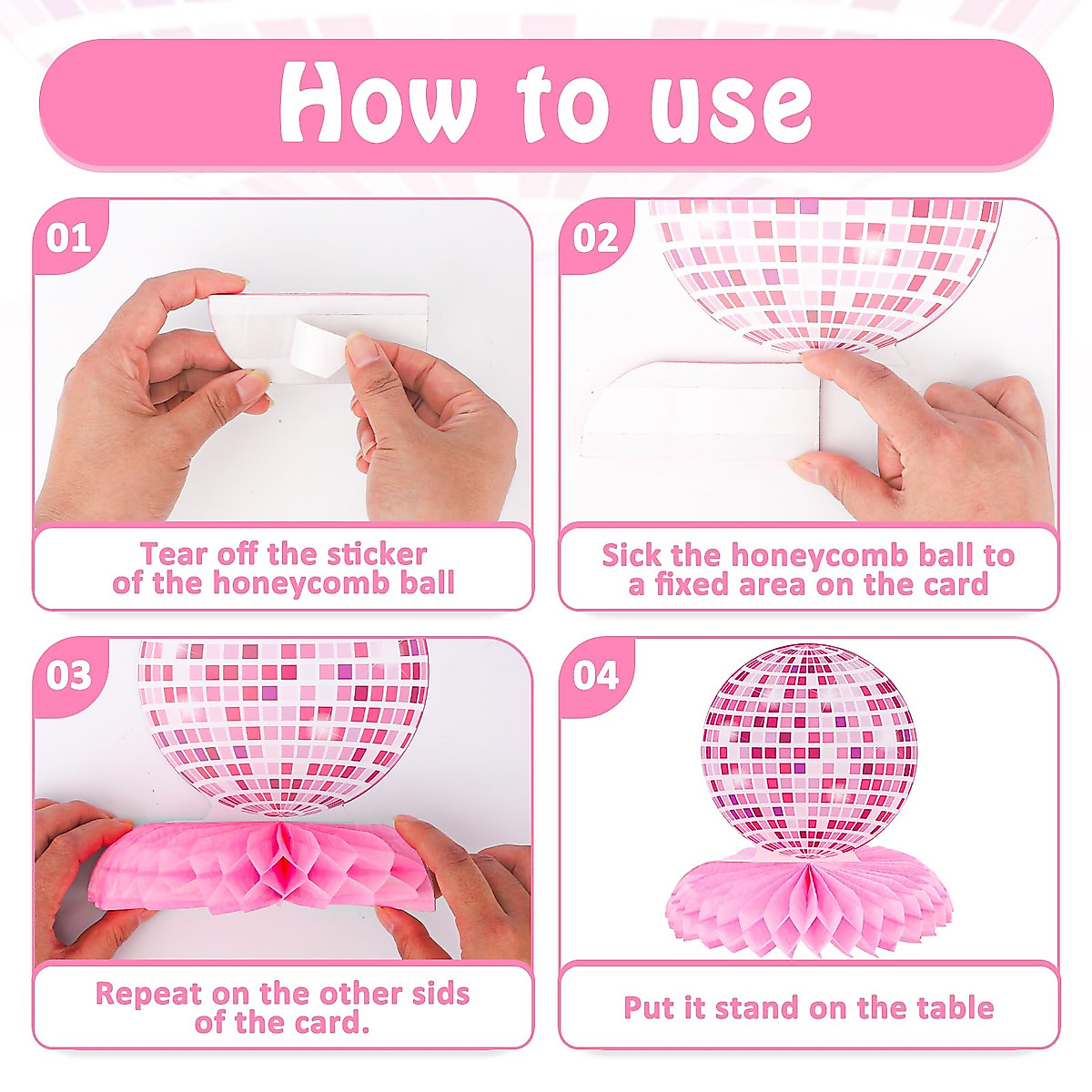 How to use

01

Tear off the sticker of the honeycomb ball

02

Sick the honeycomb ball to a fixed area on the card

03

Repeat on the other sids of the card.

04

Put it stand on the table