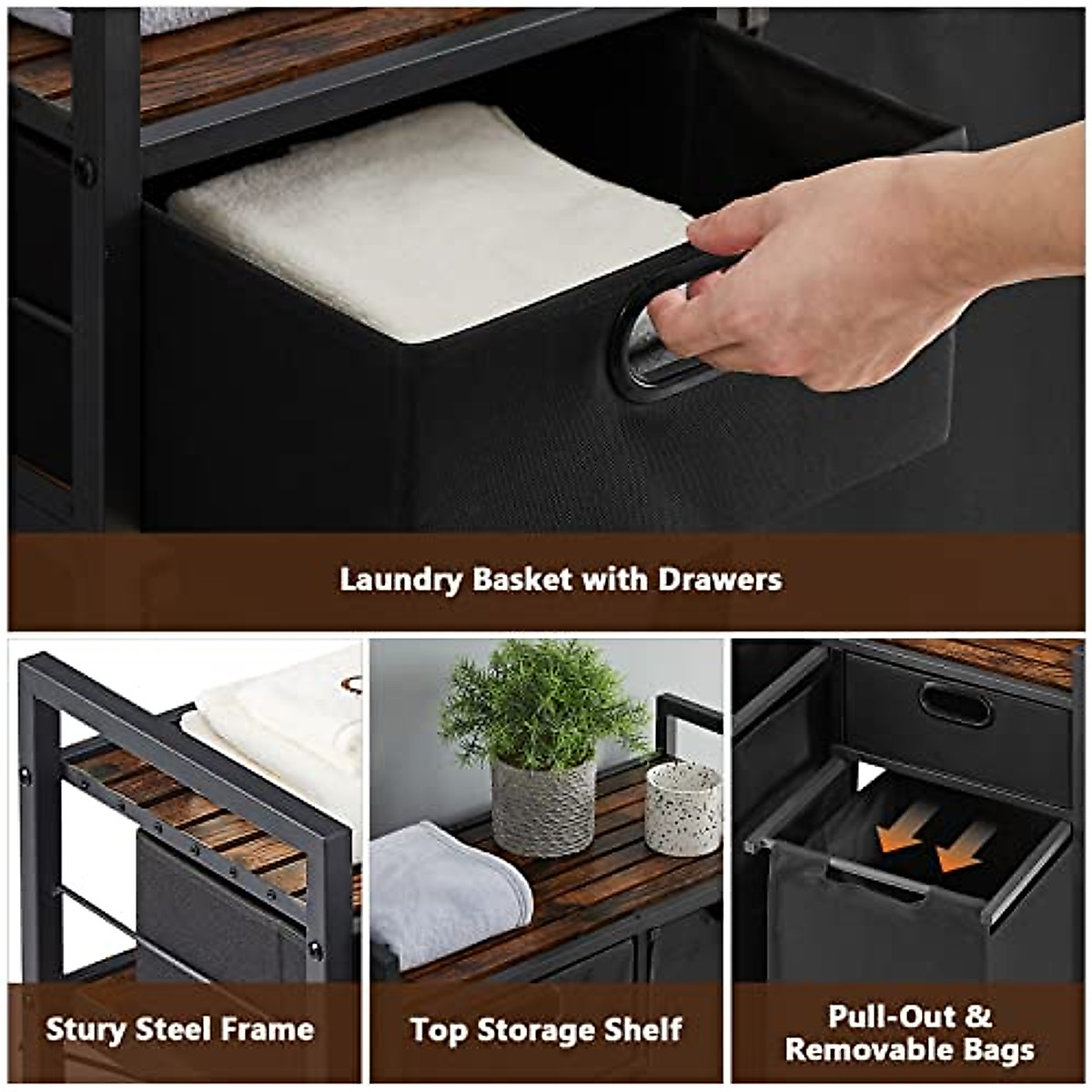 Laundry Basket with Drawers

Stury Steel Frame

Top Storage Shelf

Pull-Out & Removable Bags