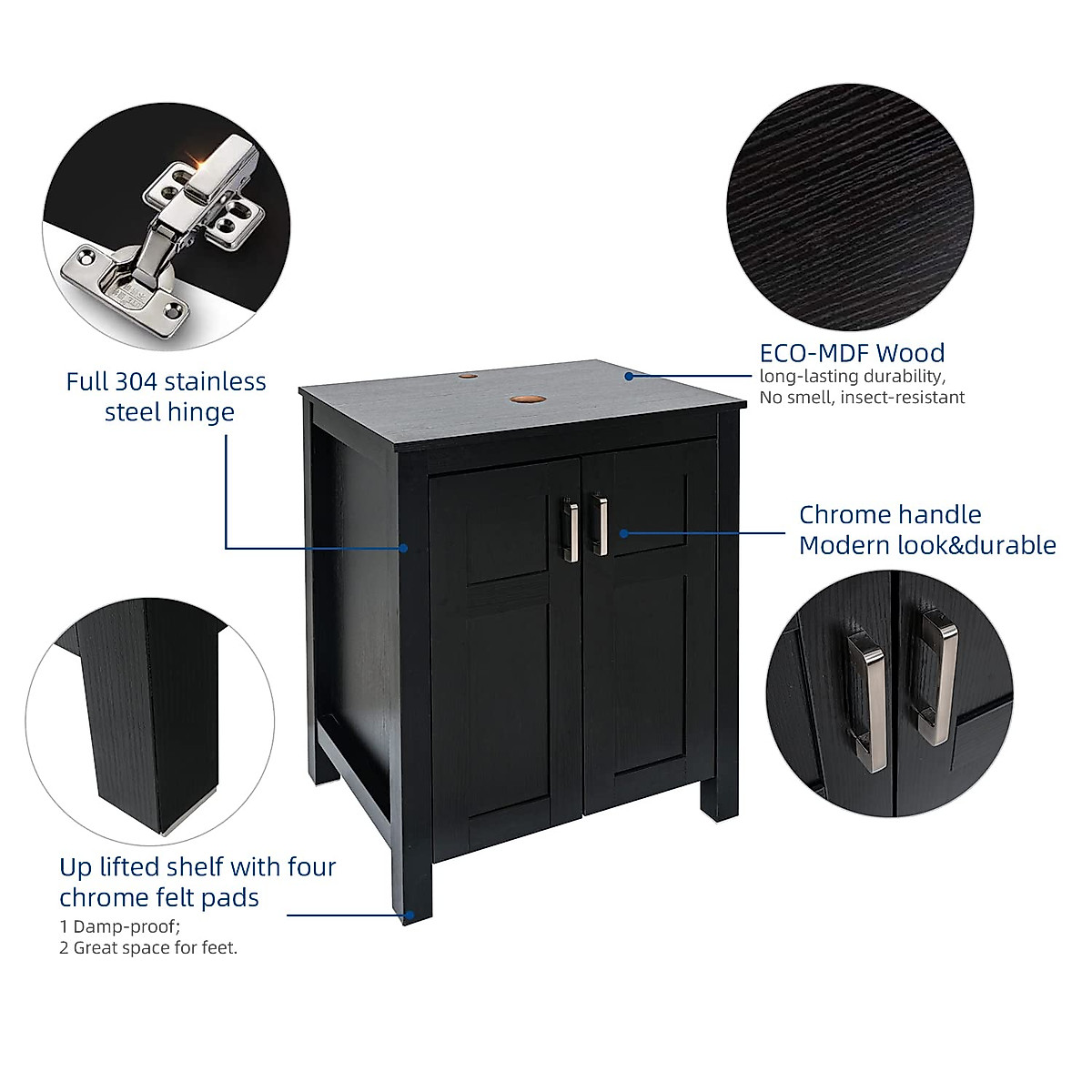 Full 304 stainless steel hinge

ECO-MDF Wood
long-lasting durability,
No smell, insect-resistant

Chrome handle
Modern look&durable

Up lifted shelf with four chrome felt pads
1 Damp-proof;
2 Great space for feet.