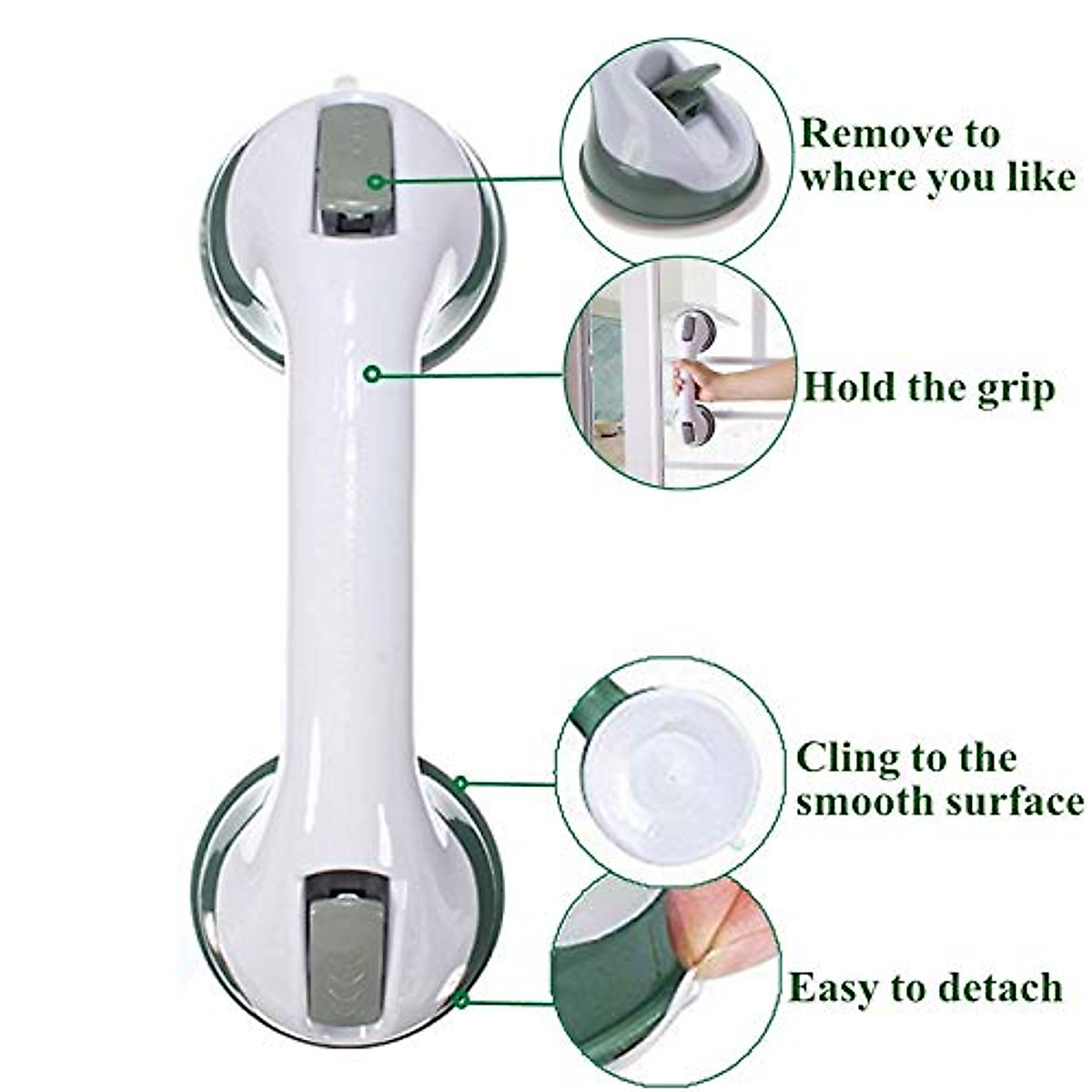 Remove to where you like

Hold the grip

Cling to the smooth surface

Easy to detach