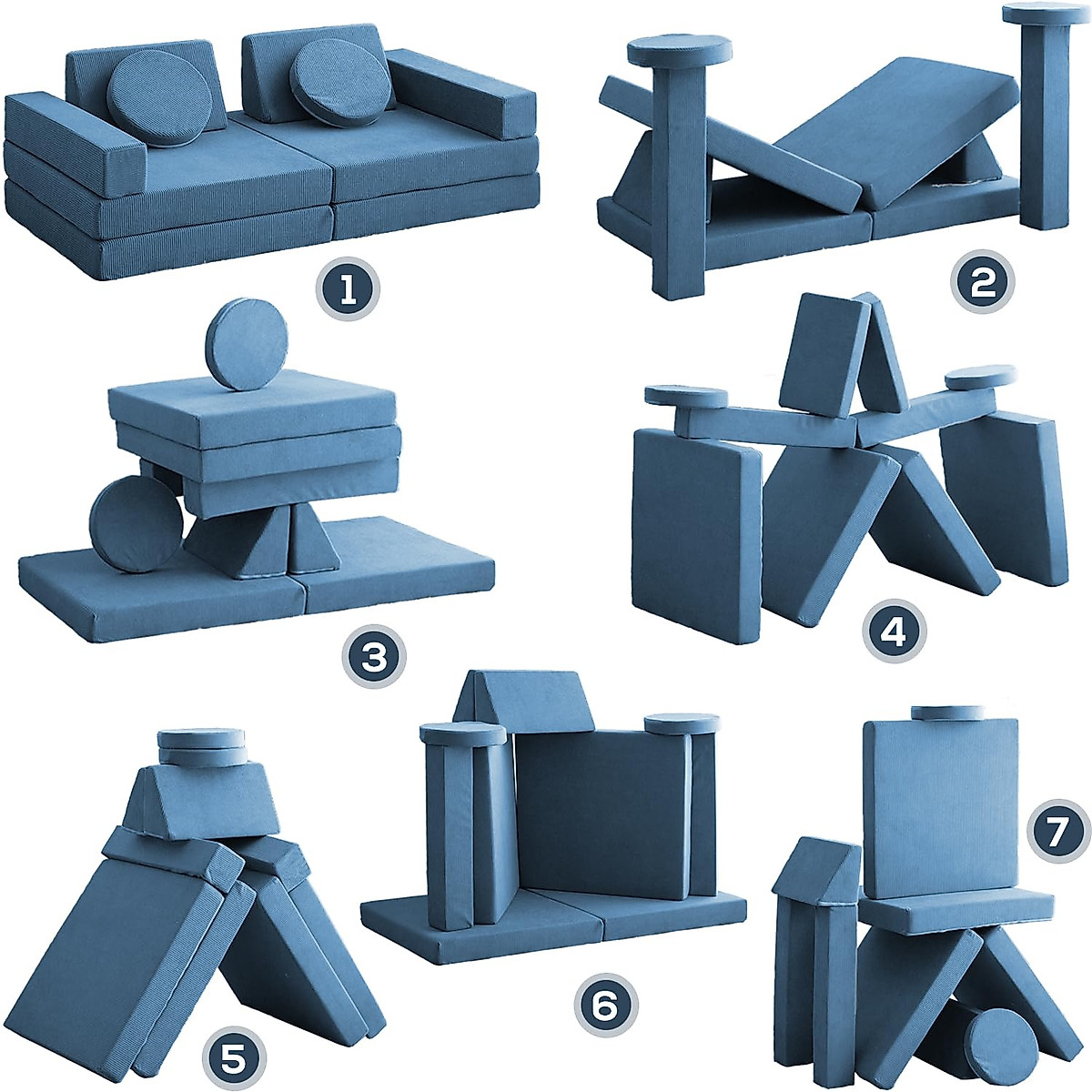 1
2
3
4
5
6
7