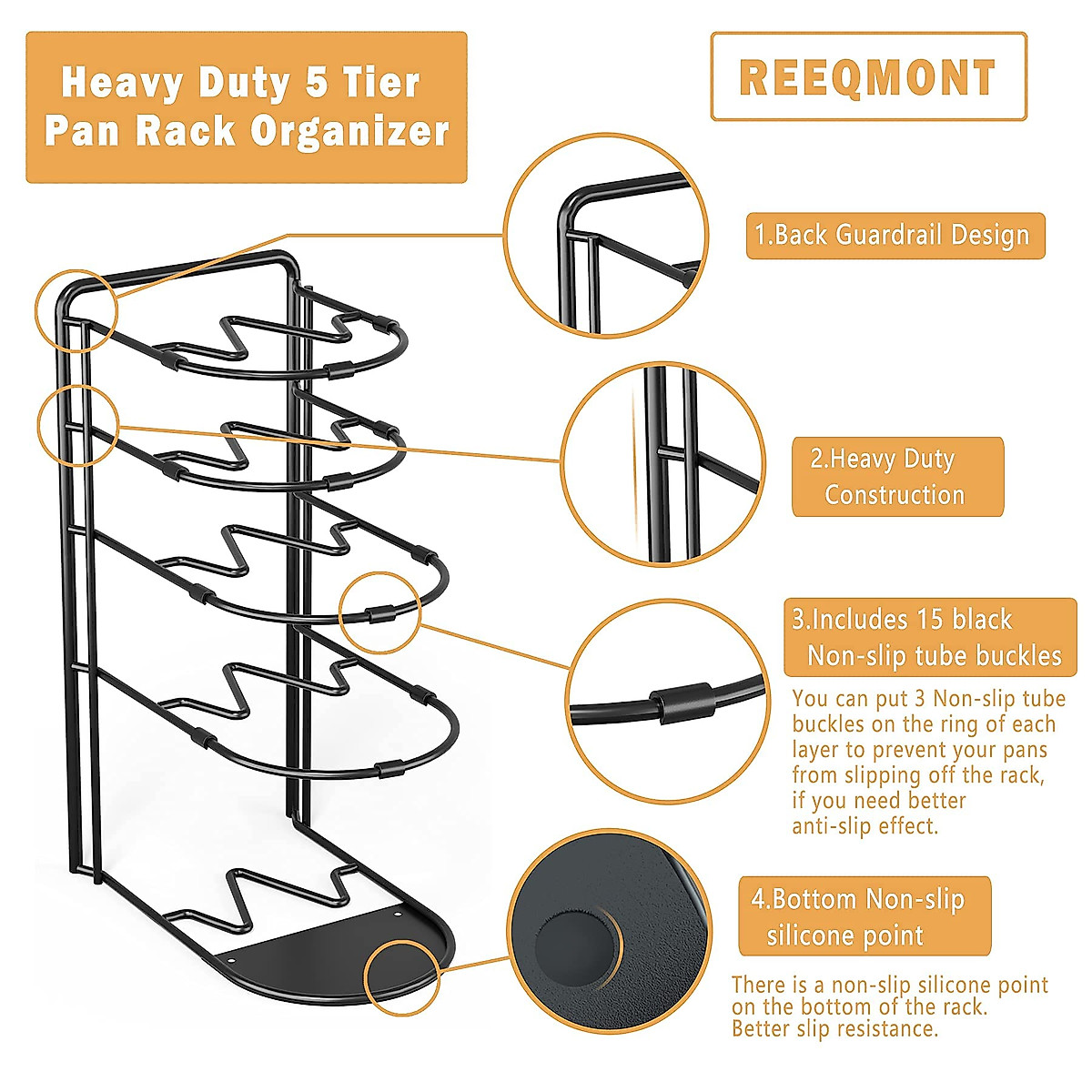 Heavy Duty 5 Tier Pan Rack Organizer

REEQMONT

1.Back Guardrail Design

2.Heavy Duty Construction

3.Includes 15 black Non-slip tube buckles

You can put 3 Non-slip tube buckles on the ring of each layer to prevent your pans from slipping off the rack, if you need better anti-slip effect.

4.Bottom Non-slip silicone point

There is a non-slip silicone point on the bottom of the rack. Better slip resistance.