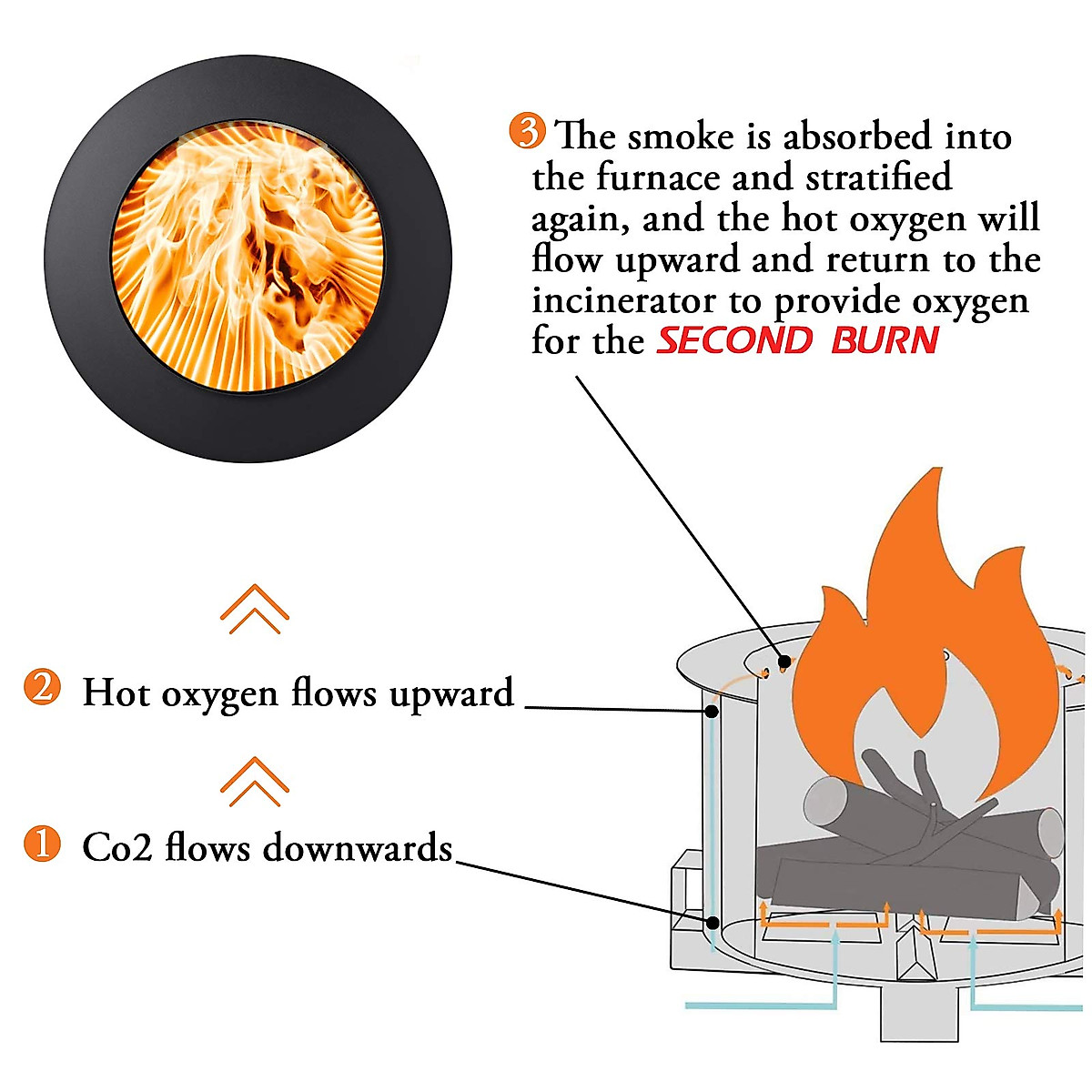 3 The smoke is absorbed into the furnace and stratified again, and the hot oxygen will flow upward and return to the incinerator to provide oxygen for the SECOND BURN

2 Hot oxygen flows upward

1 Co2 flows downwards