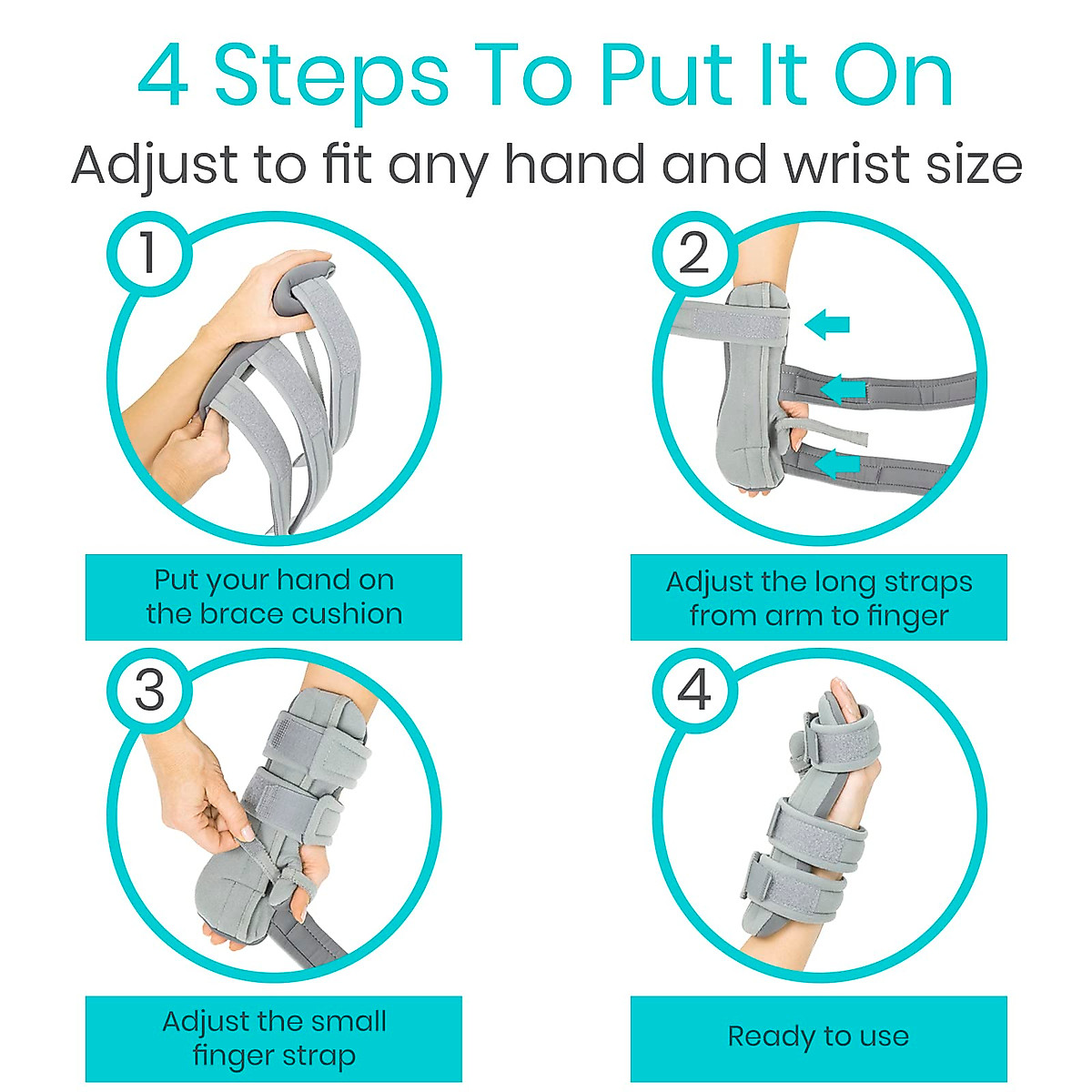 4 Steps To Put It On

Adjust to fit any hand and wrist size

1

Put your hand on the brace cushion

2

Adjust the long straps from arm to finger

3

Adjust the small finger strap

4

Ready to use