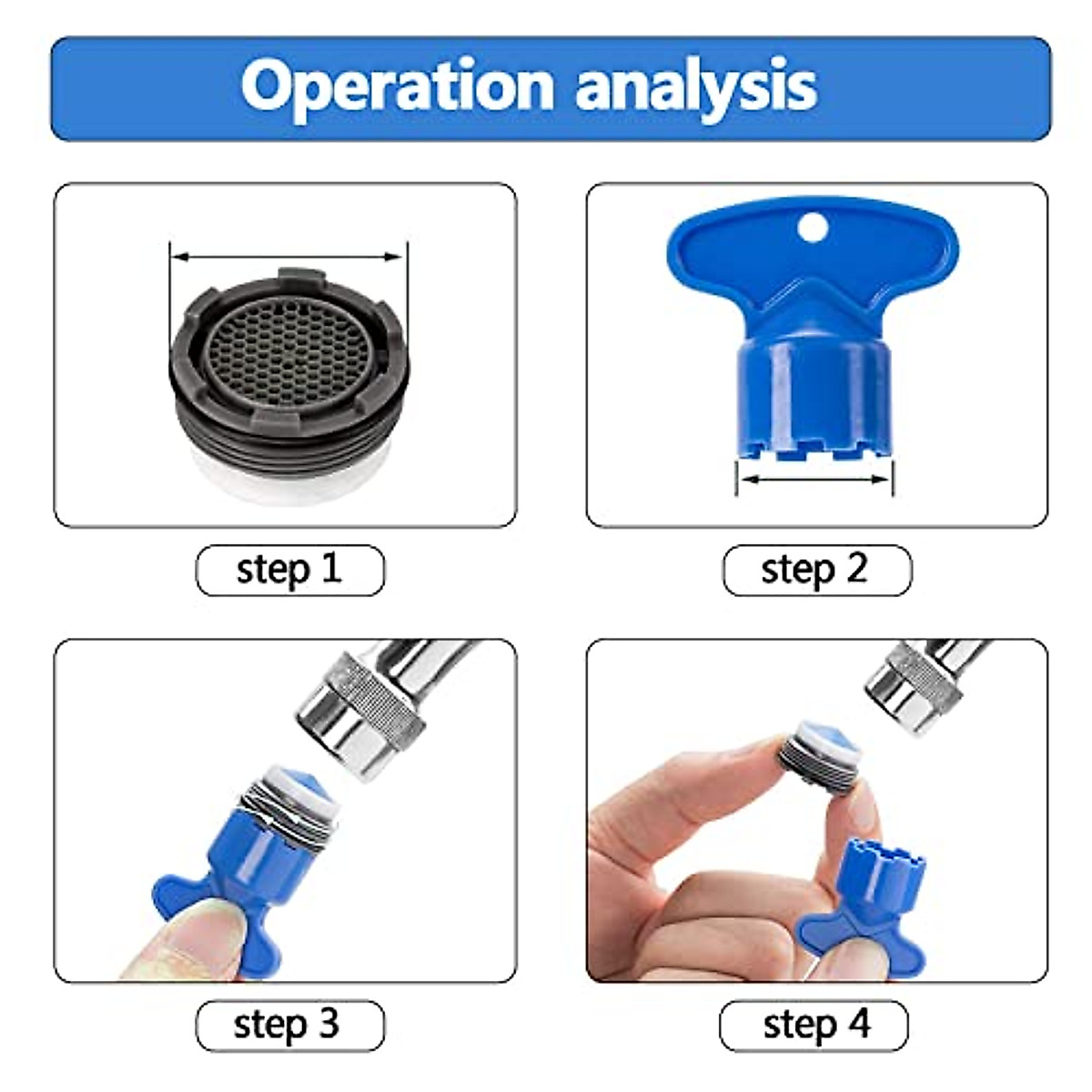 Operation analysis

step 1

step 2

step 3

step 4