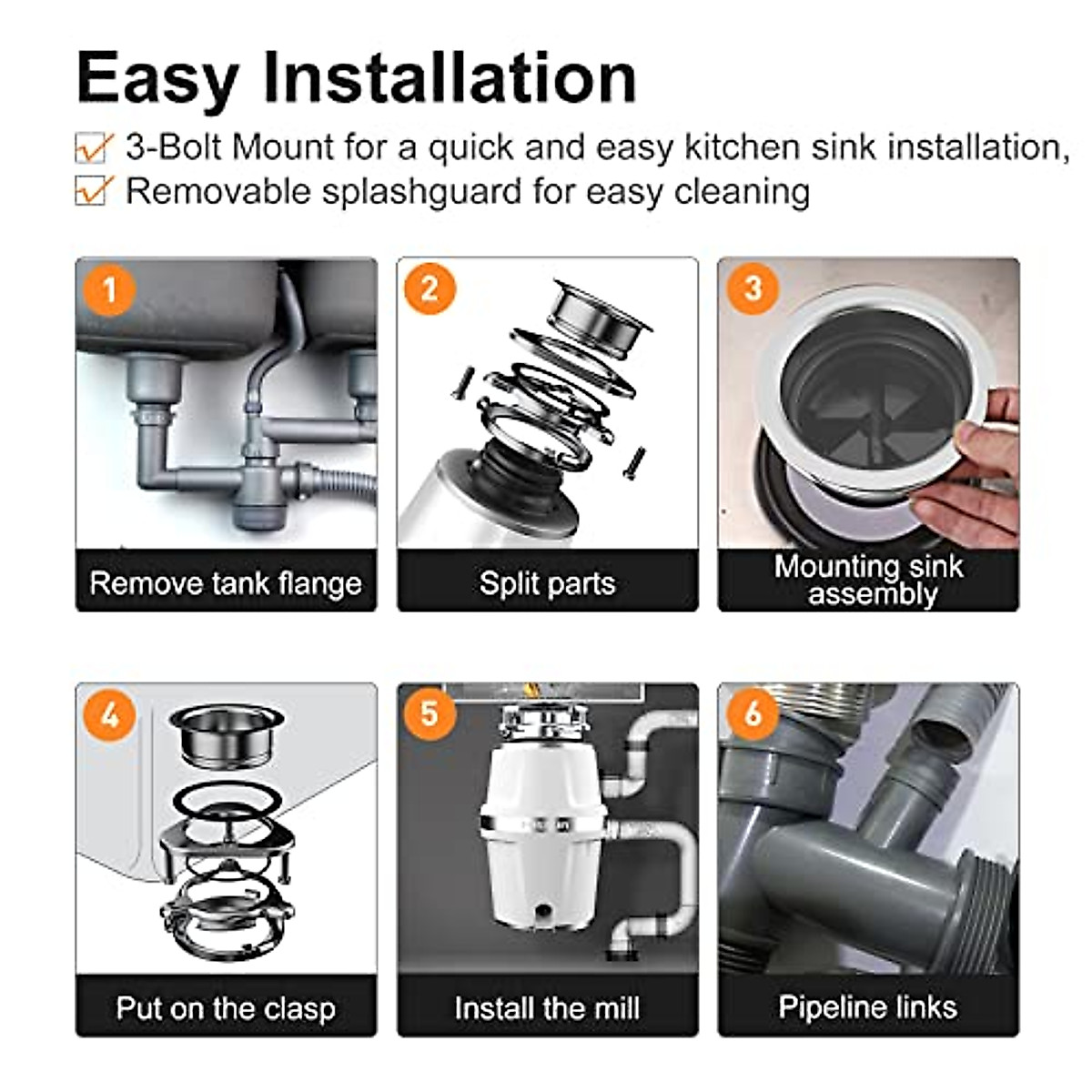 Easy Installation

3-Bolt Mount for a quick and easy kitchen sink installation,

Removable splashguard for easy cleaning

1
Remove tank flange

2
Split parts

3
Mounting sink assembly

4
Put on the clasp

5
Install the mill

6
Pipeline links