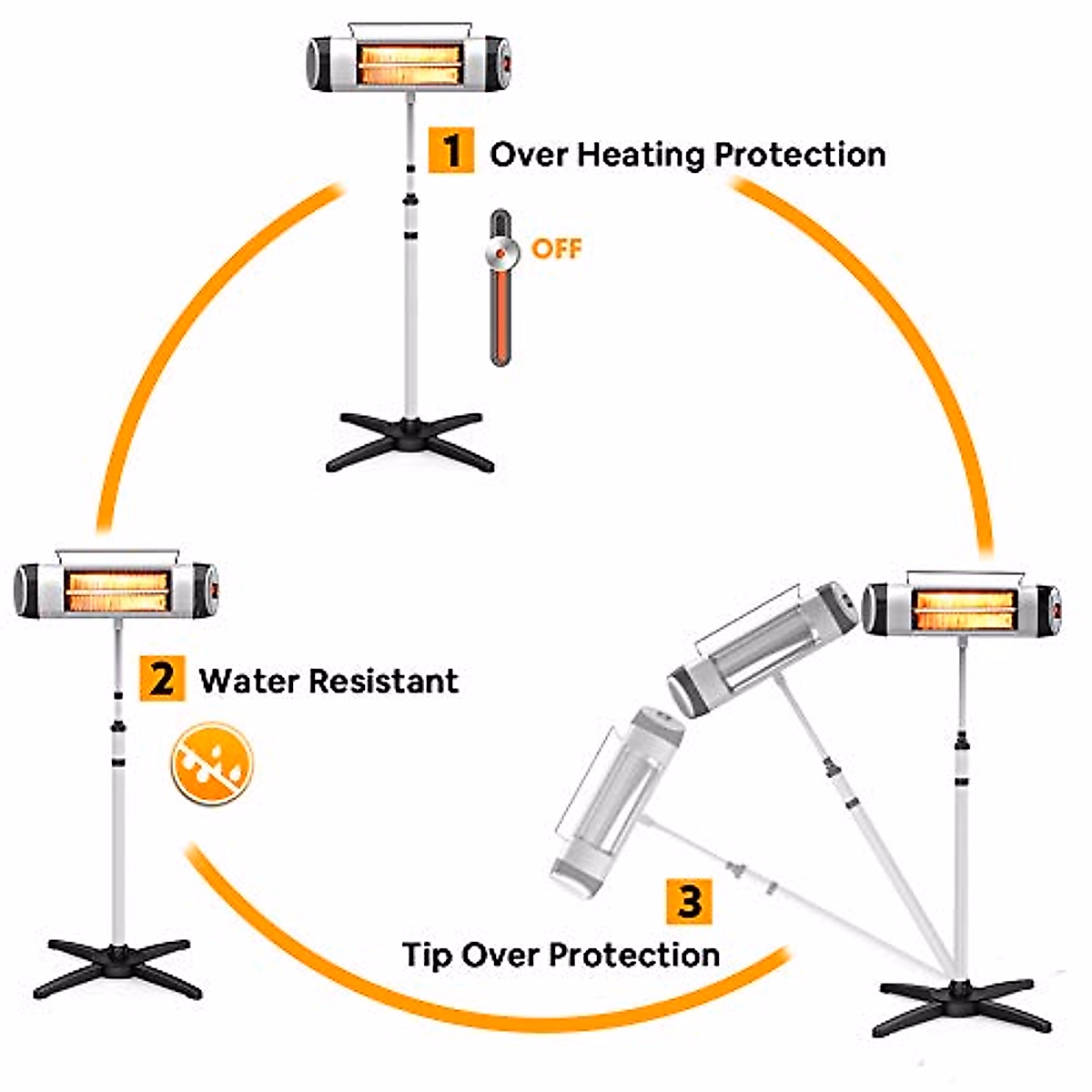 1 Over Heating Protection

OFF

2 Water Resistant

3

Tip Over Protection