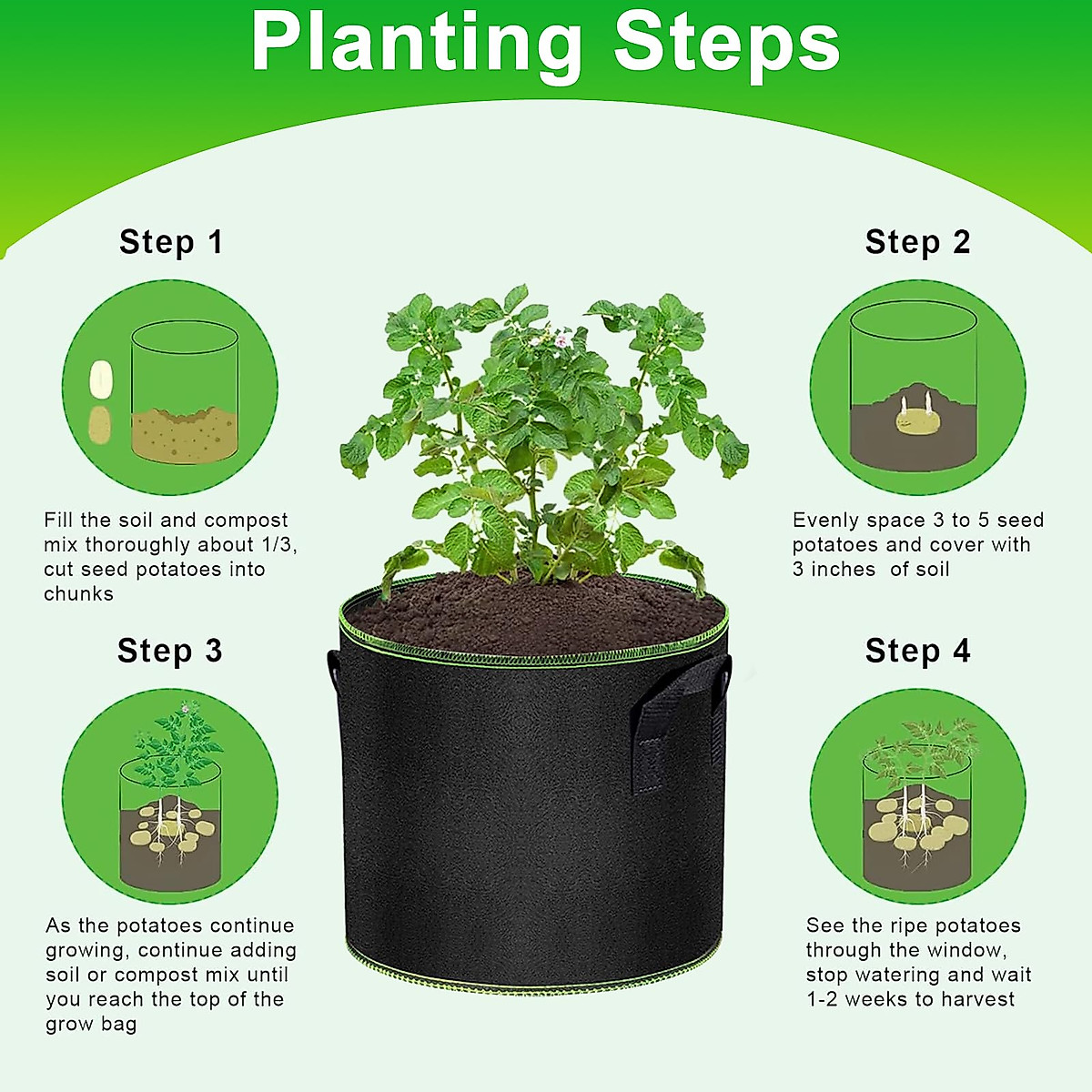 Planting Steps

Step 1

Fill the soil and compost mix thoroughly about 1/3, cut seed potatoes into chunks

Step 2

Evenly space 3 to 5 seed potatoes and cover with 3 inches  of soil

Step 3

As the potatoes continue growing, continue adding soil or compost mix until you reach the top of the grow bag

Step 4

See the ripe potatoes through the window, stop watering and wait 1-2 weeks to harvest