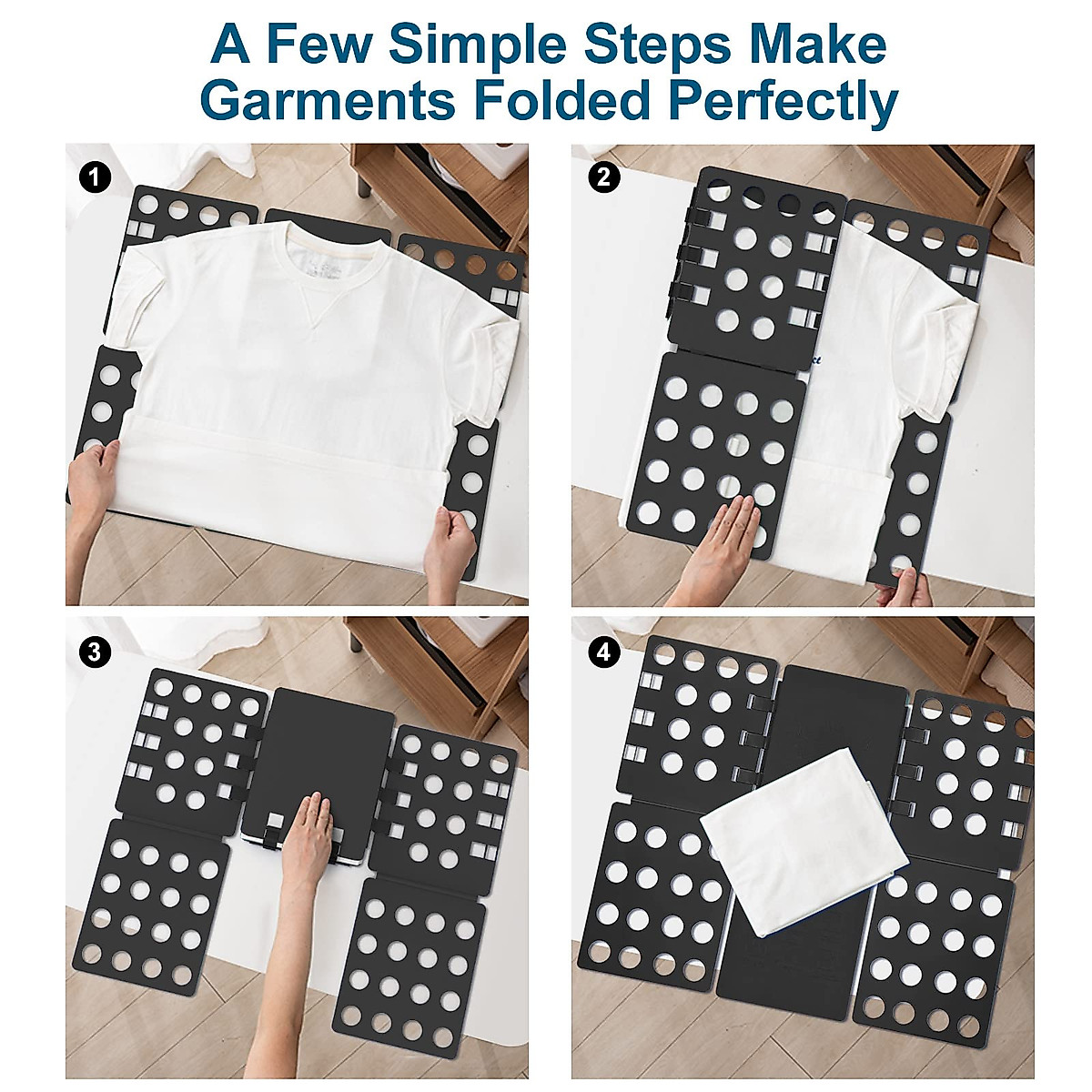 A Few Simple Steps Make Garments Folded Perfectly

1

2

3

4