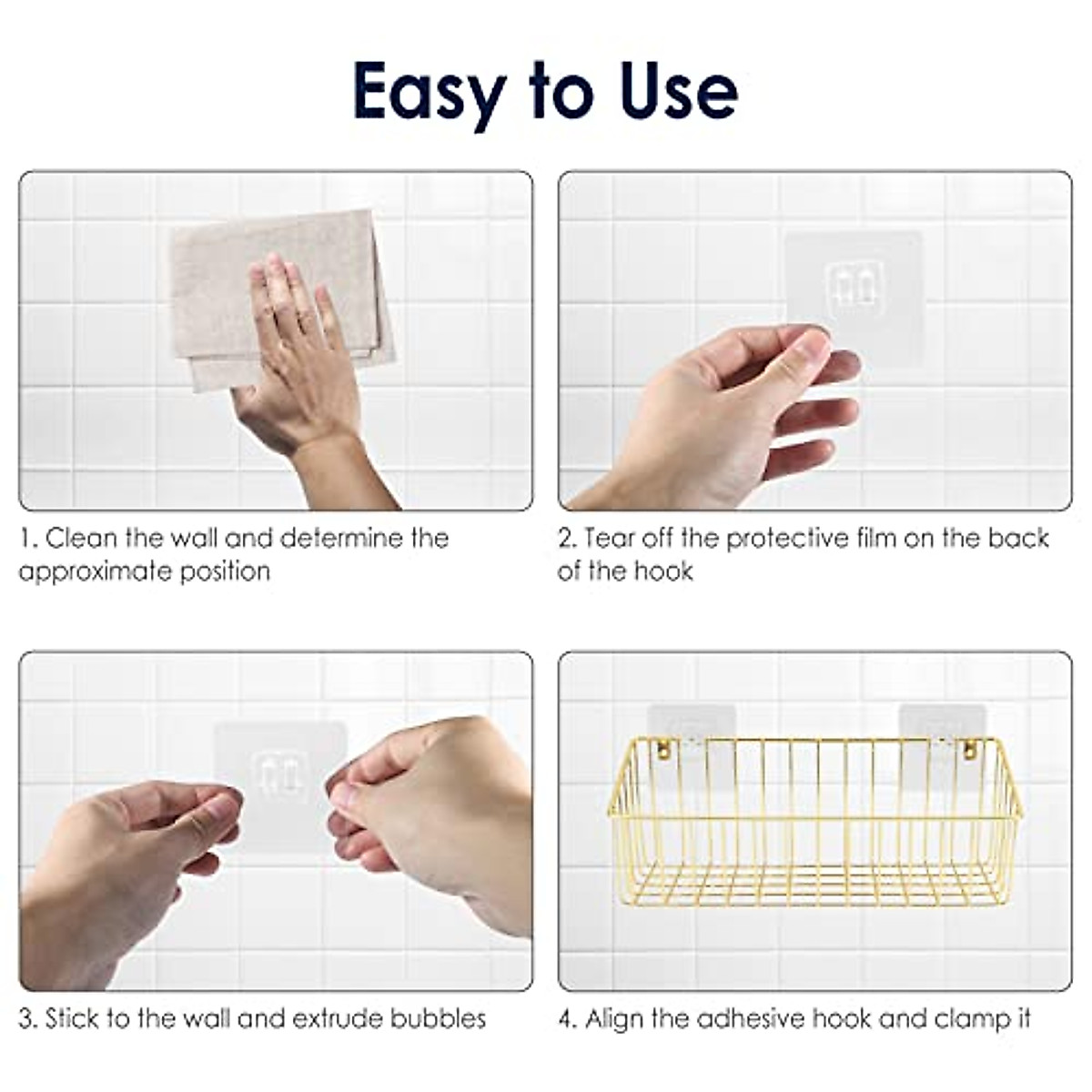 Easy to Use

1. Clean the wall and determine the approximate position

2. Tear off the protective film on the back of the hook

3. Stick to the wall and extrude bubbles

4. Align the adhesive hook and clamp it