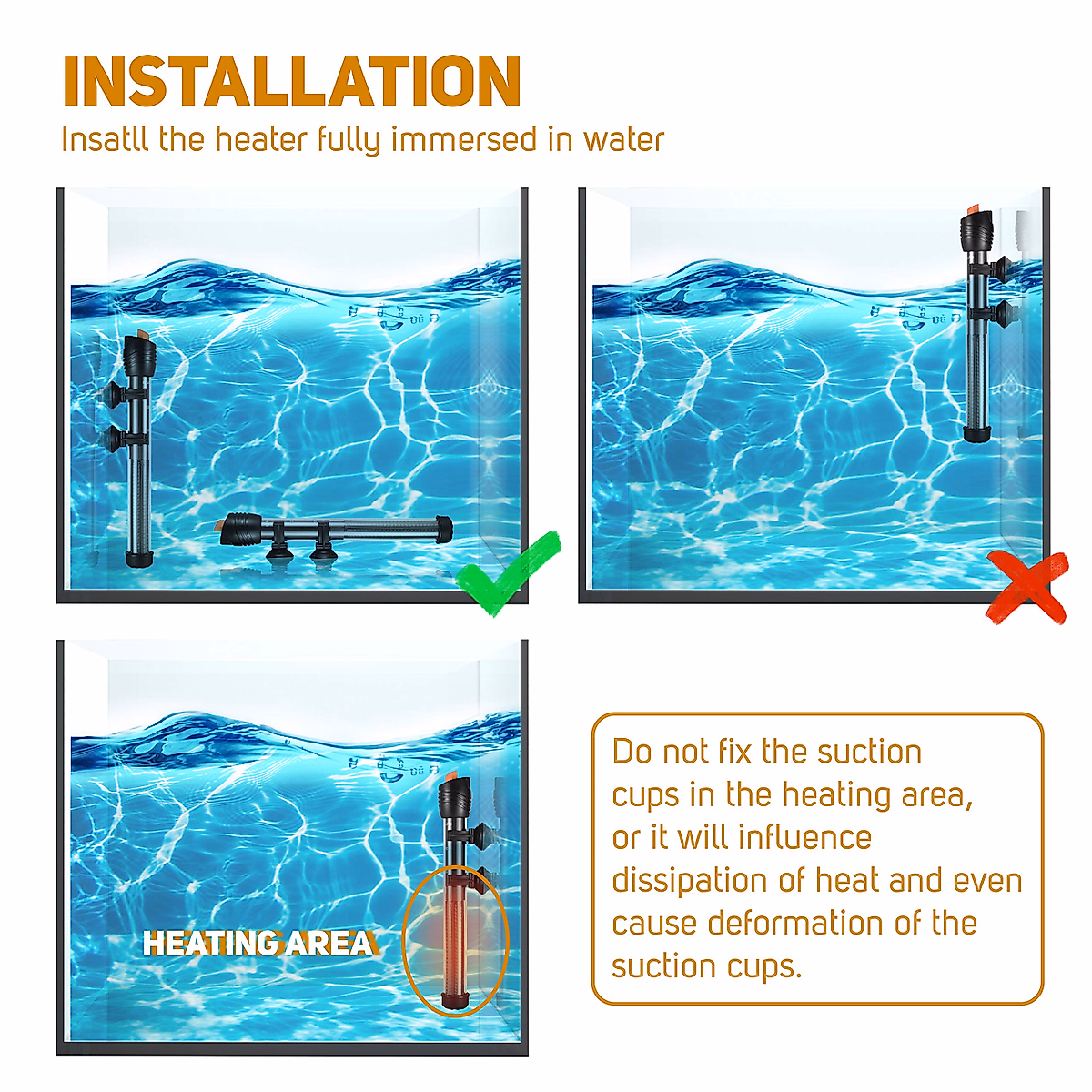 INSTALLATION
Insatll the heater fully immersed in water

HEATING AREA

Do not fix the suction cups in the heating area, or it will influence dissipation of heat and even cause deformation of the suction cups.