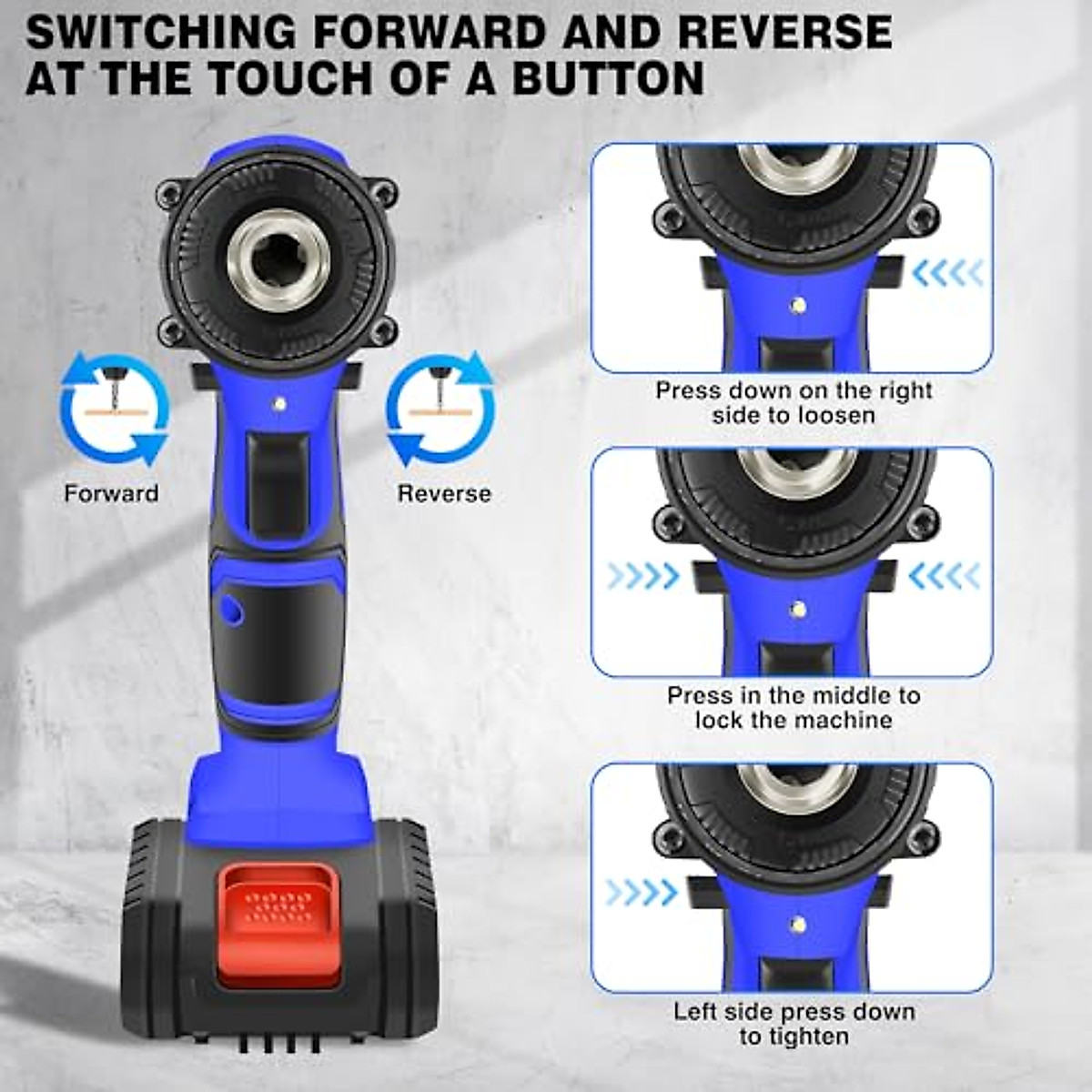 SWITCHING FORWARD AND REVERSE AT THE TOUCH OF A BUTTON

Forward

Reverse

Press down on the right side to loosen

Press in the middle to lock the machine

Left side press down to tighten