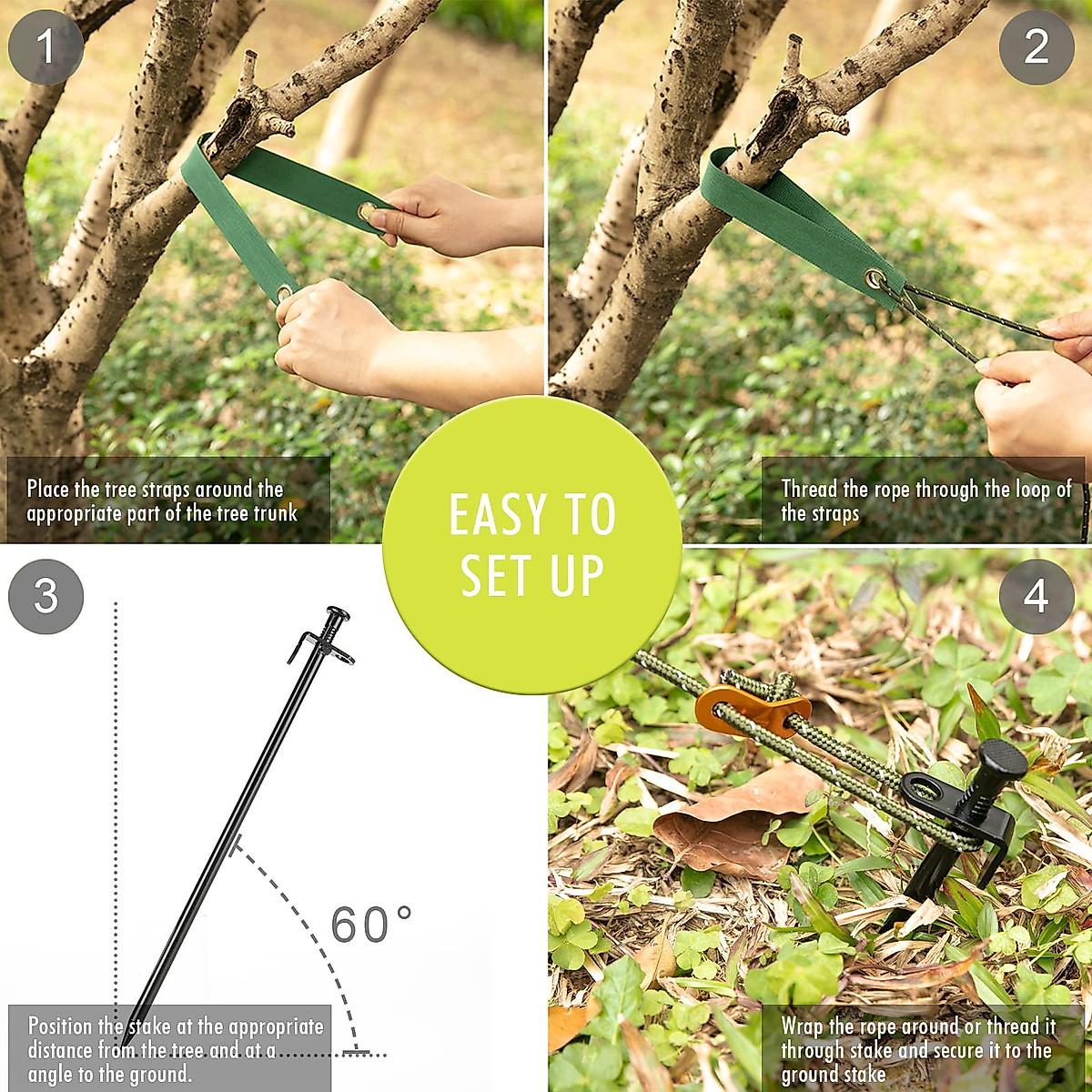 1

Place the tree straps around the appropriate part of the tree trunk

2

Thread the rope through the loop of the straps

EASY TO SET UP

3

60°

Position the stake at the appropriate distance from the tree and at a angle to the ground.

4

Wrap the rope around or thread it through stake and secure it to the ground stake