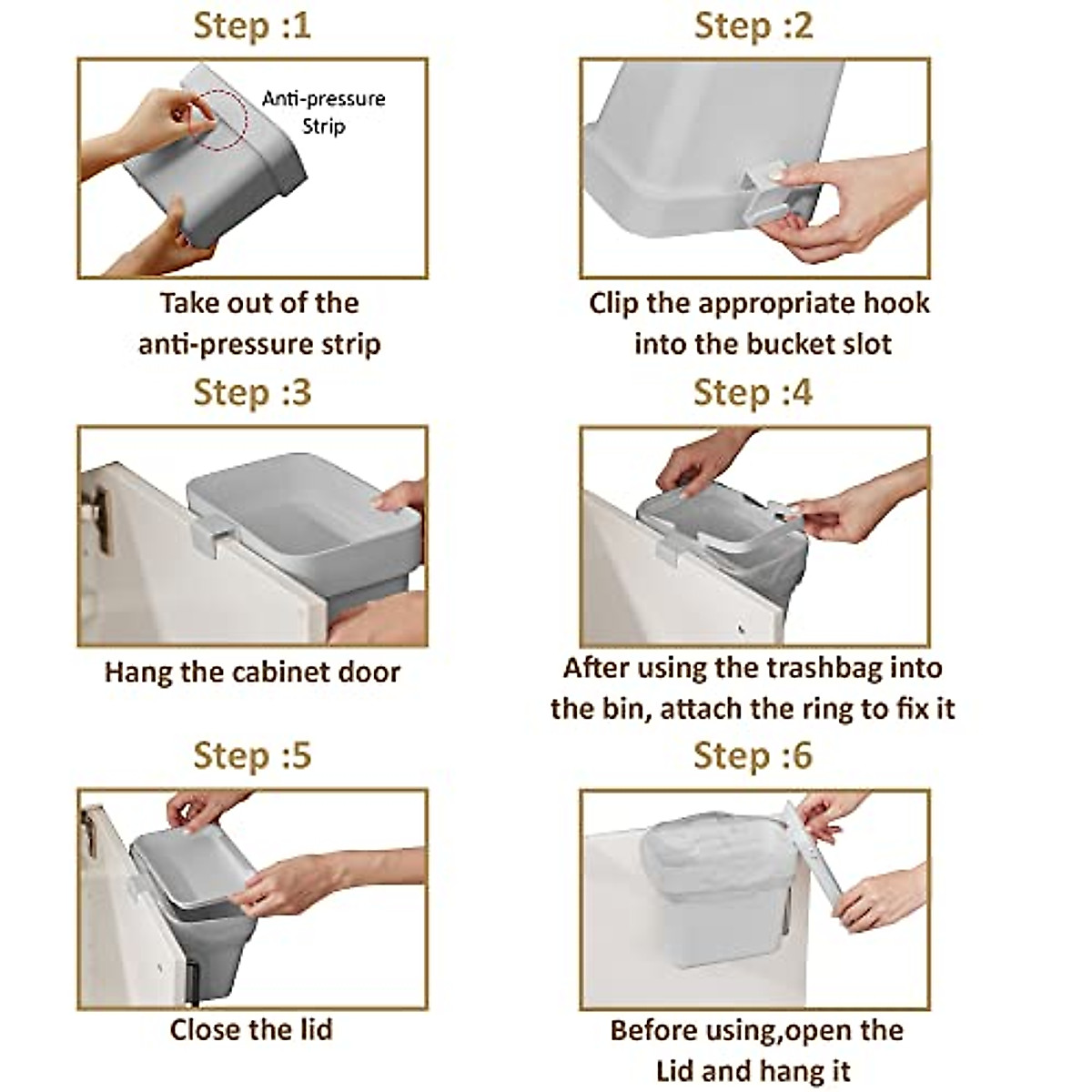 Step :1

Anti-pressure Strip

Take out of the anti-pressure strip

Step :2

Clip the appropriate hook into the bucket slot

Step :3

Hang the cabinet door

Step :4

After using the trashbag into the bin, attach the ring to fix it

Step :5

Close the lid

Step :6

Before using,open the Lid and hang it