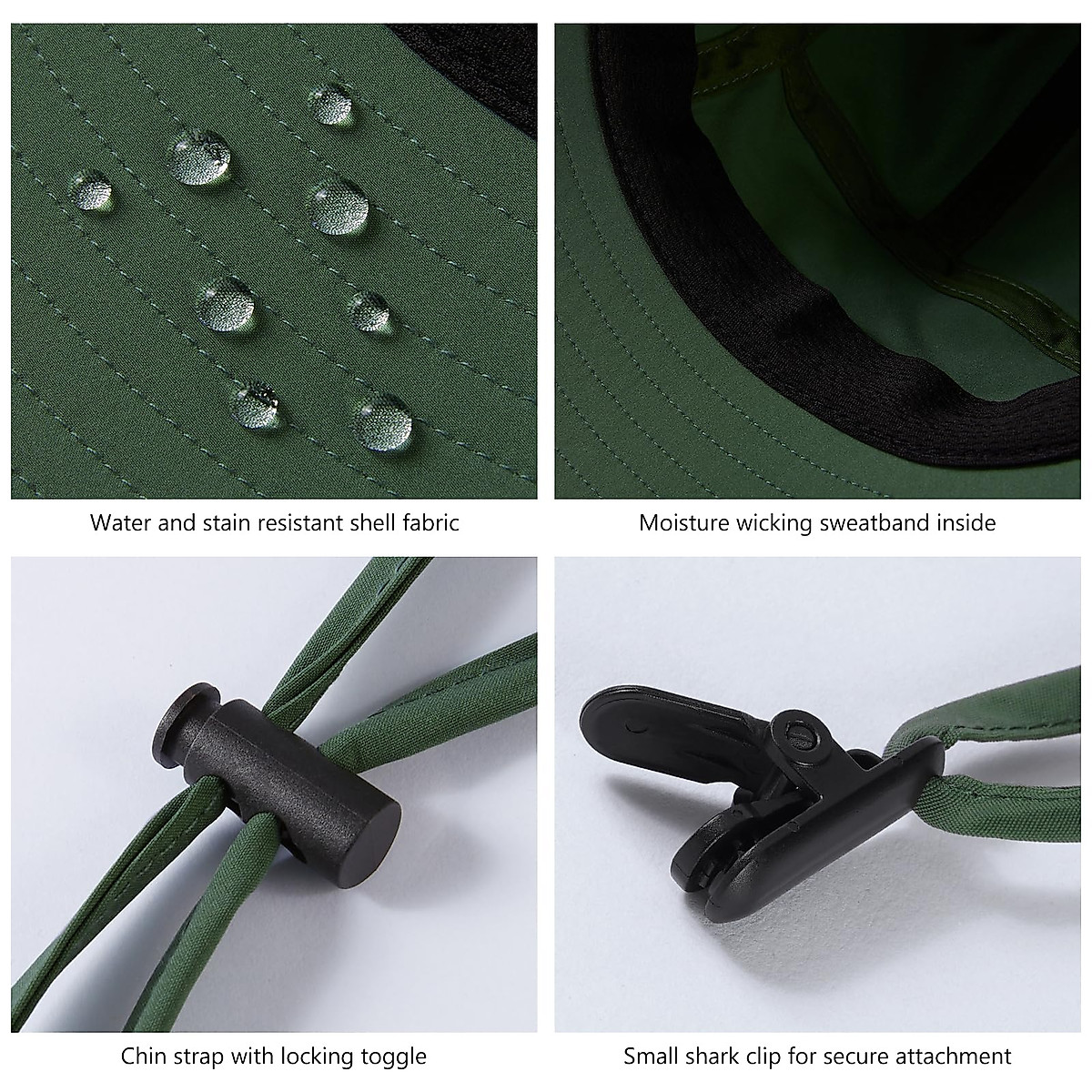 Water and stain resistant shell fabric

Moisture wicking sweatband inside

Chin strap with locking toggle

Small shark clip for secure attachment