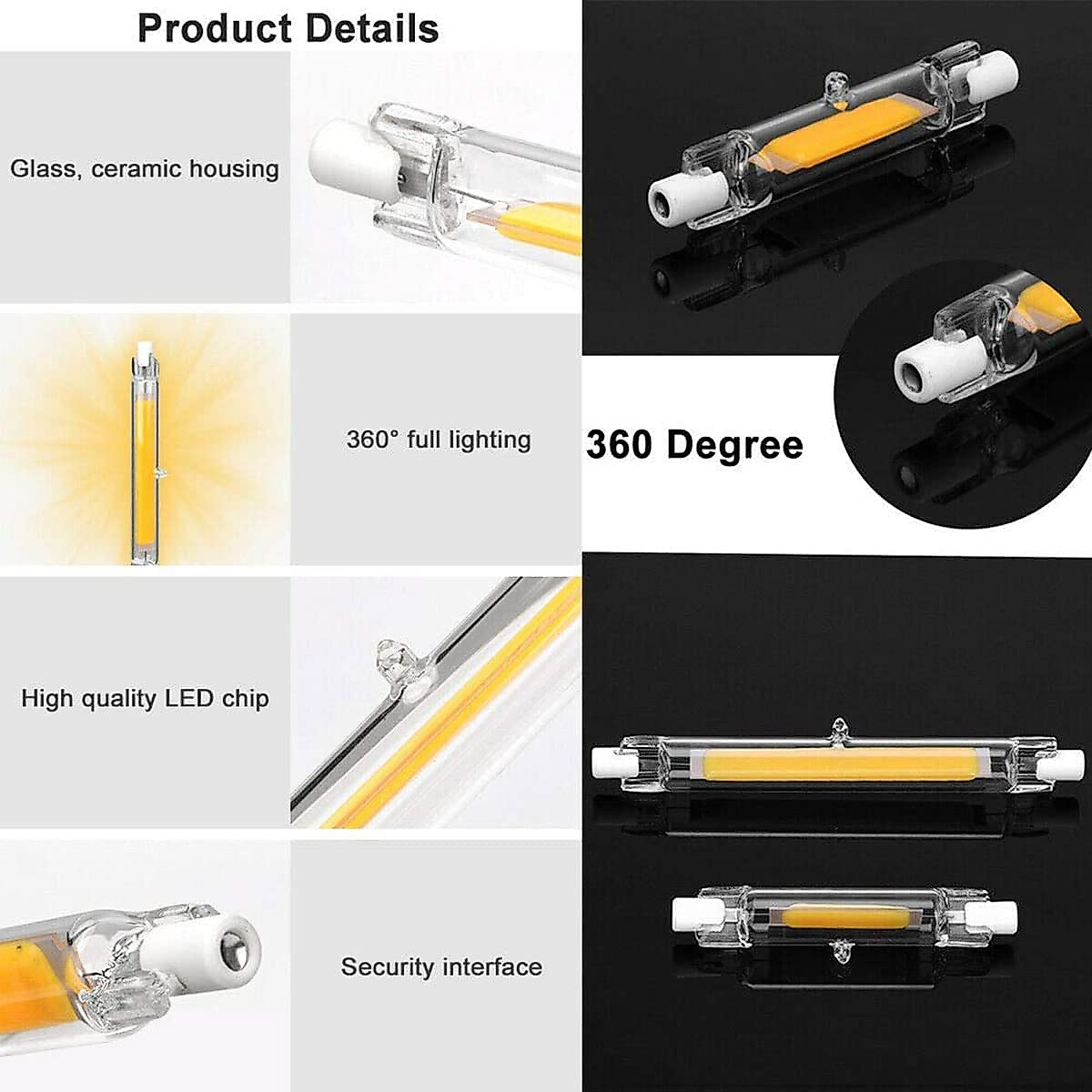 Product Details

Glass, ceramic housing

360° full lighting

High quality LED chip

Security interface

360 Degree