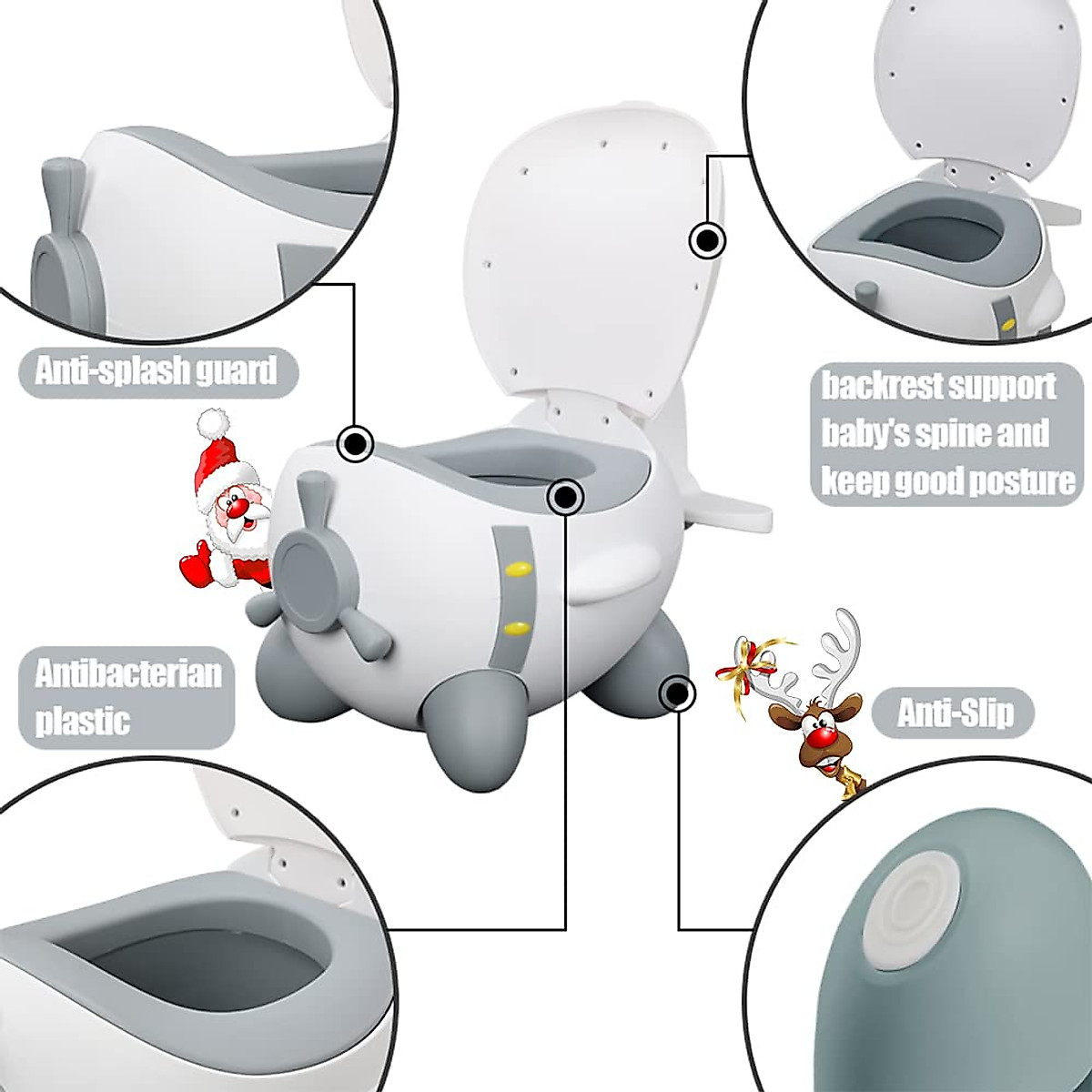 Anti-splash guard

backrest support baby's spine and keep good posture

Antibacterian plastic

Anti-Slip