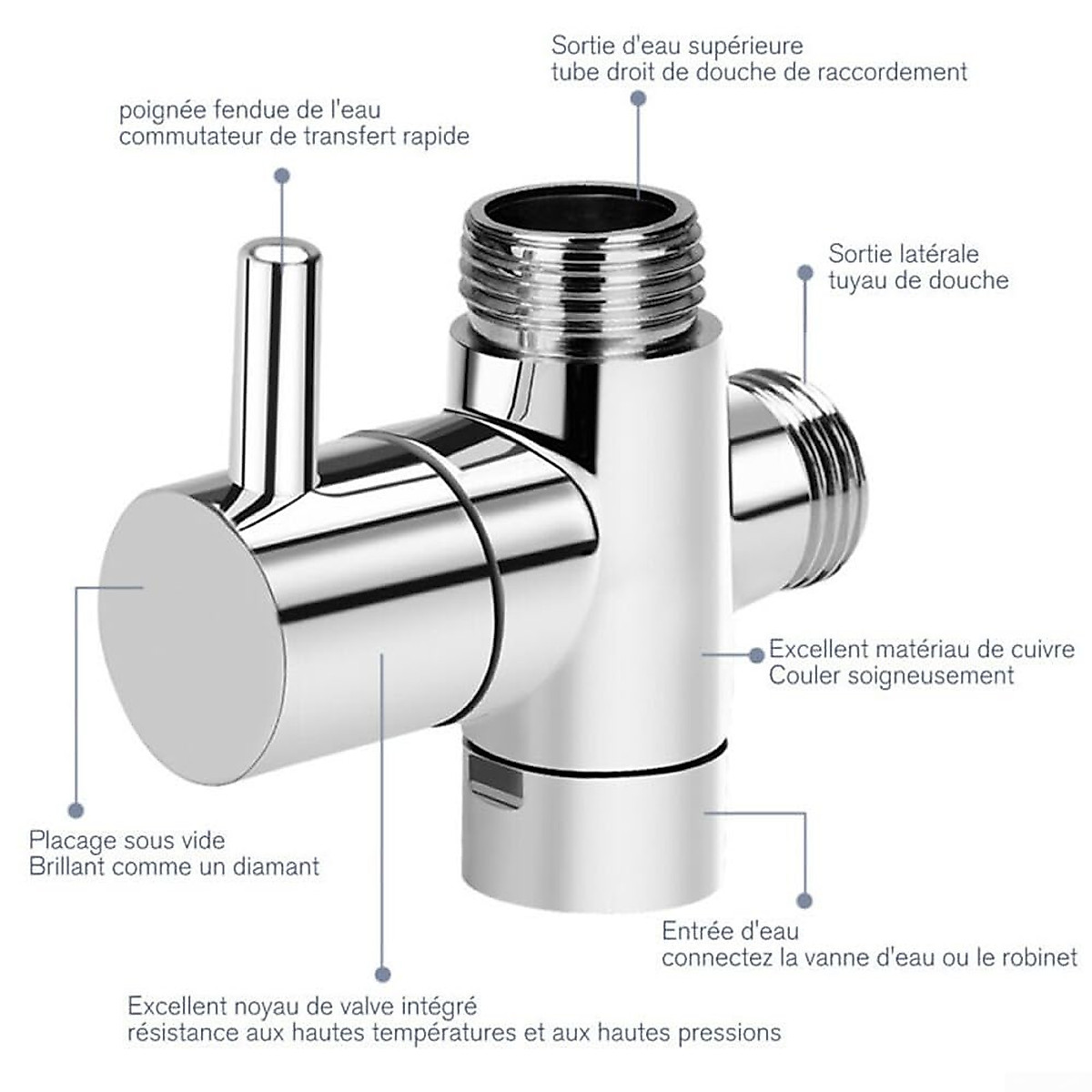 Sortie d'eau supérieure
tube droit de douche de raccordement

poignée fendue de l'eau
commutateur de transfert rapide

Sortie latérale
tuyau de douche

Excellent matériau de cuivre
Couler soigneusement

Placage sous vide
Brillant comme un diamant

Entrée d'eau
connectez la vanne d'eau ou le robinet

Excellent noyau de valve intégré
résistance aux hautes températures et aux hautes pressions