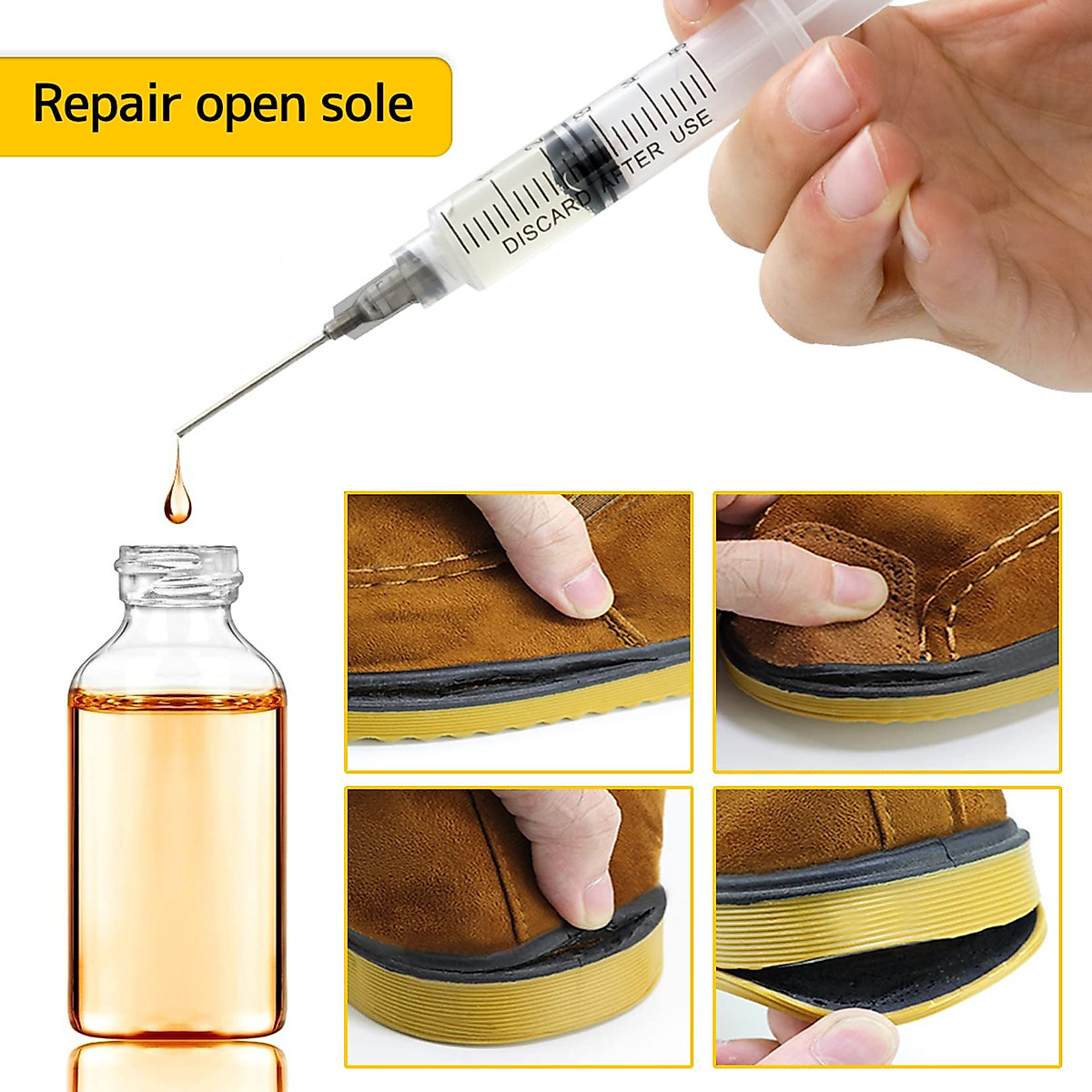 Repair open sole

DISCARD AFTER USE