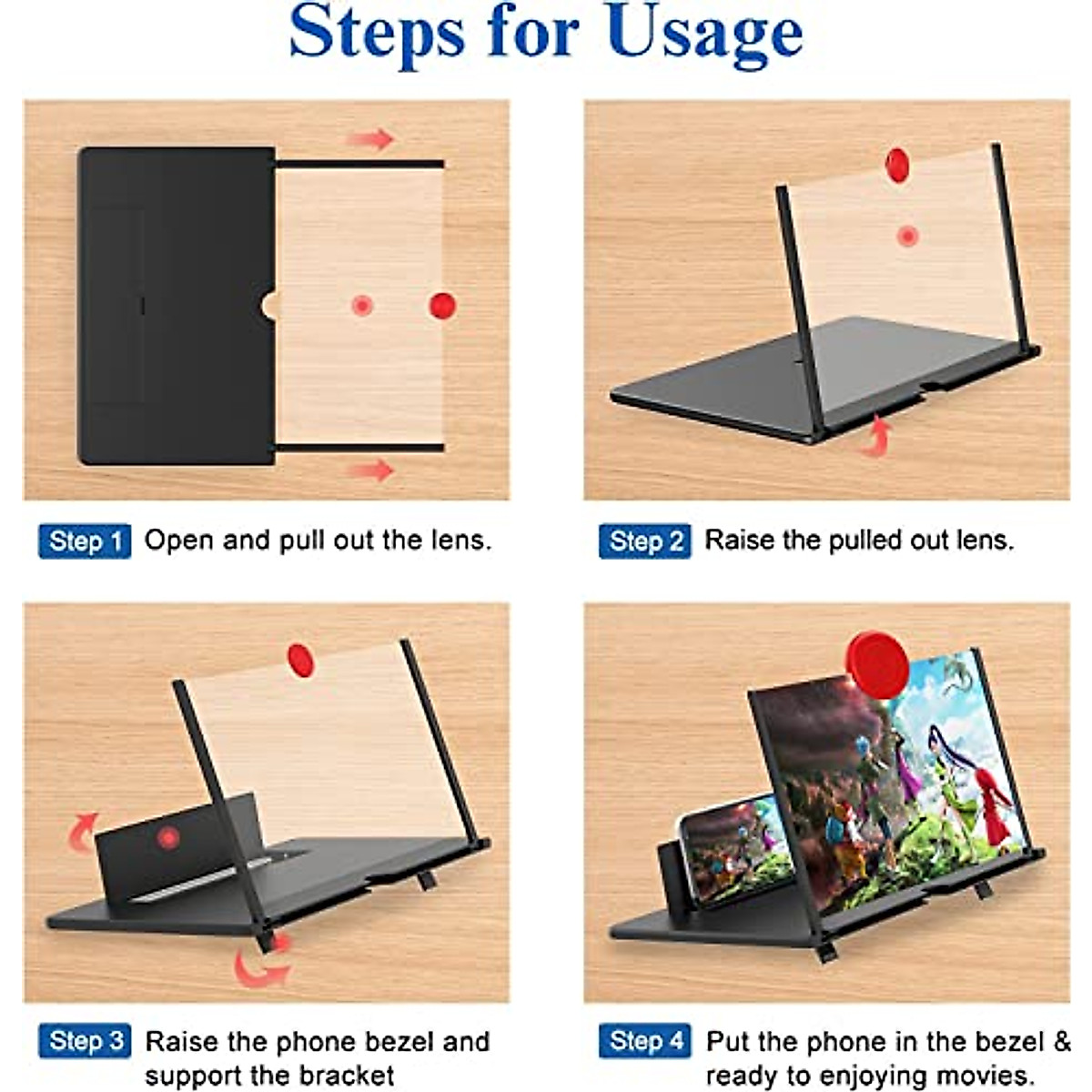 Steps for Usage

Step 1 Open and pull out the lens.

Step 2 Raise the pulled out lens.

Step 3 Raise the phone bezel and support the bracket

Step 4 Put the phone in the bezel & ready to enjoying movies.