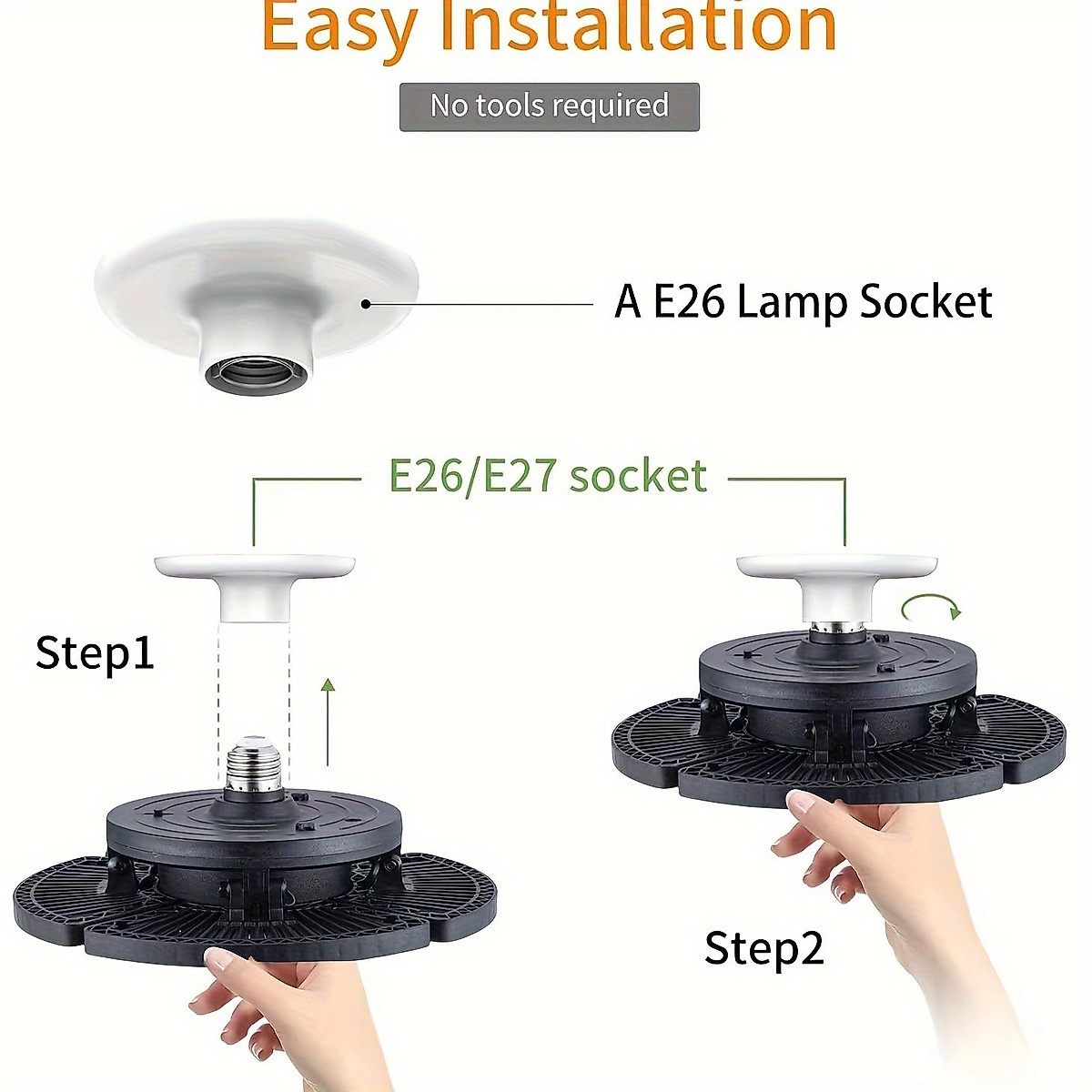 Easy Installation

No tools required

A E26 Lamp Socket

E26/E27 socket

Step1

Step2