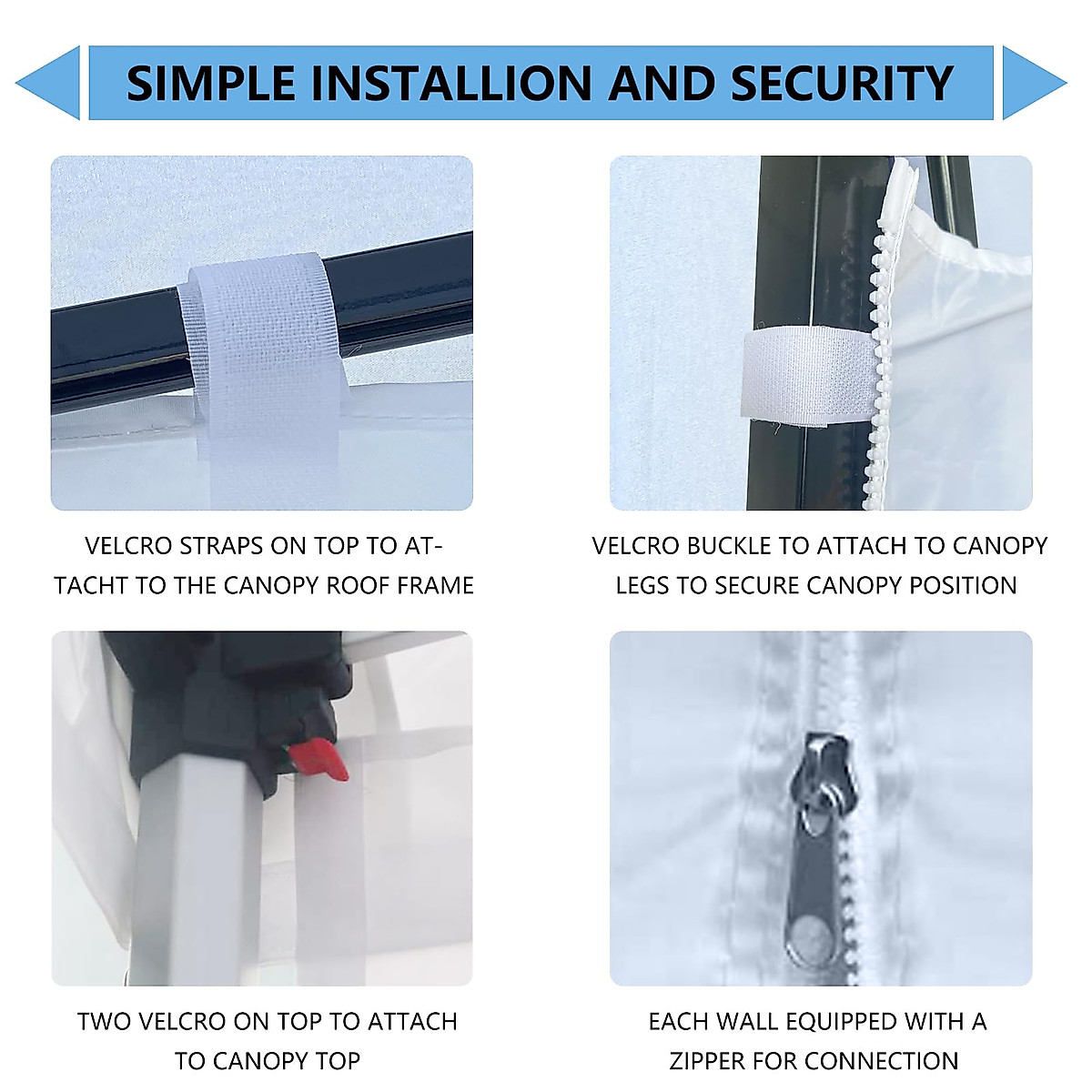 SIMPLE INSTALLION AND SECURITY

VELCRO STRAPS ON TOP TO ATTACHT TO THE CANOPY ROOF FRAME

VELCRO BUCKLE TO ATTACH TO CANOPY LEGS TO SECURE CANOPY POSITION

TWO VELCRO ON TOP TO ATTACH TO CANOPY TOP

EACH WALL EQUIPPED WITH A ZIPPER FOR CONNECTION