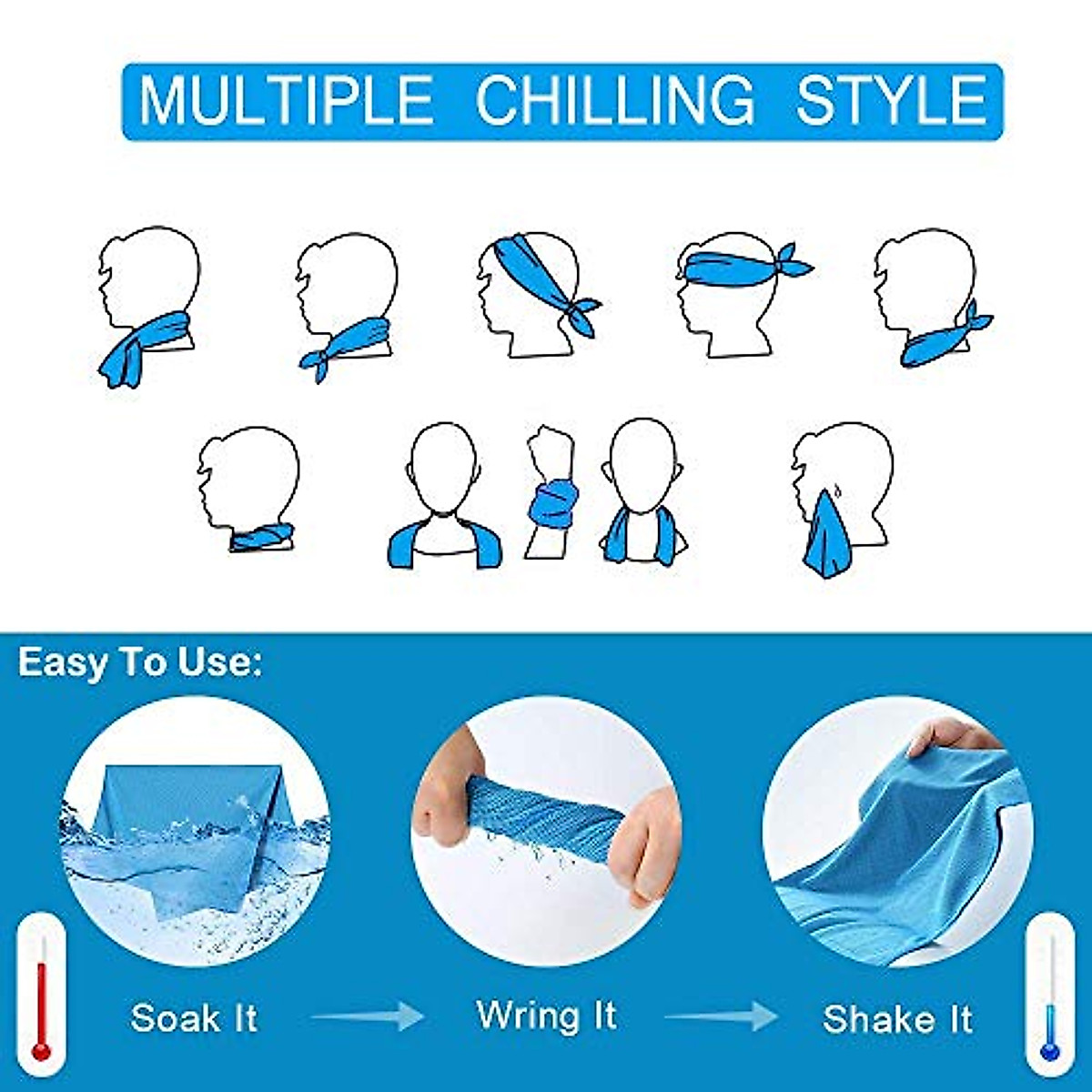 MULTIPLE CHILLING STYLE

Easy To Use:

Soak It

Wring It

Shake It