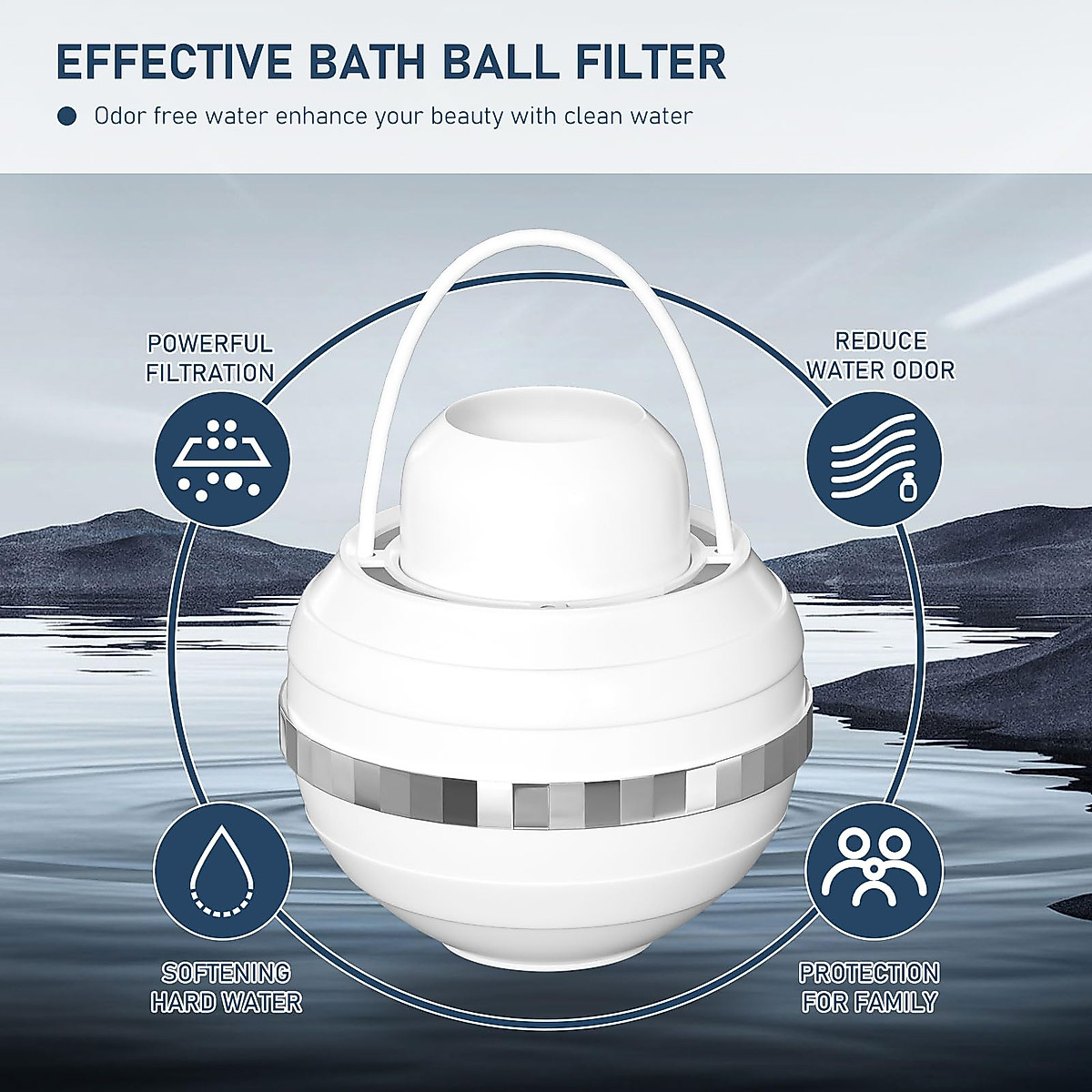 EFFECTIVE BATH BALL FILTER

Odor free water enhance your beauty with clean water

POWERFUL FILTRATION

REDUCE WATER ODOR

SOFTENING HARD WATER

PROTECTION FOR FAMILY