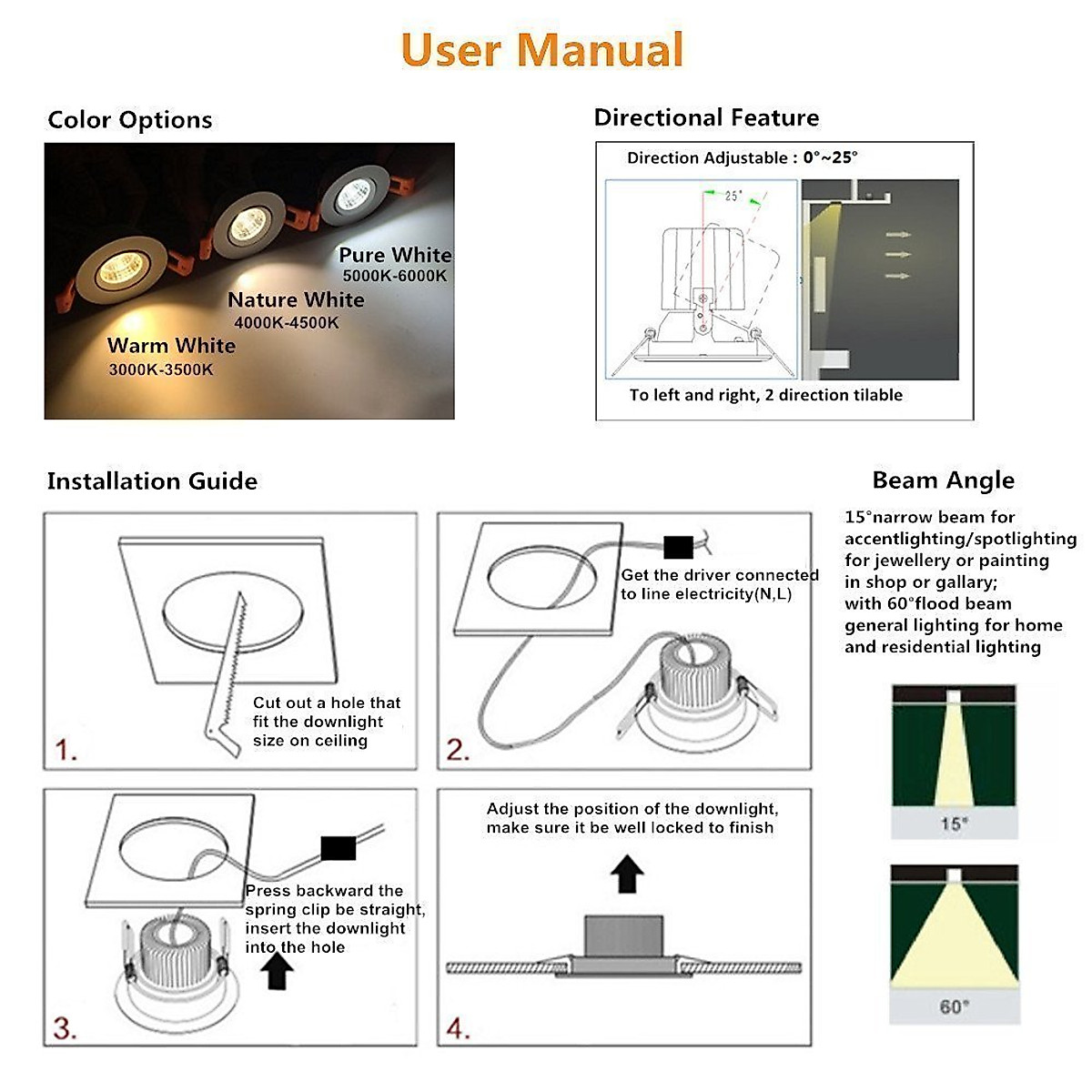 User Manual

Color Options

Pure White
5000K-6000K

Nature White
4000K-4500K

Warm White
3000K-3500K

Directional Feature

Direction Adjustable : 0°~25°

25°

To left and right, 2 direction tilable

Installation Guide

Cut out a hole that fit the downlight size on ceiling

1.

Get the driver connected to line electricity(N,L)

2.

Press backward the spring clip be straight, insert the downlight into the hole

3.

Adjust the position of the downlight, make sure it be well locked to finish

4.

Beam Angle

15°narrow beam for accentlighting/spotlighting for jewellery or painting in shop or gallary; with 60°flood beam general lighting for home and residential lighting

15°

60°