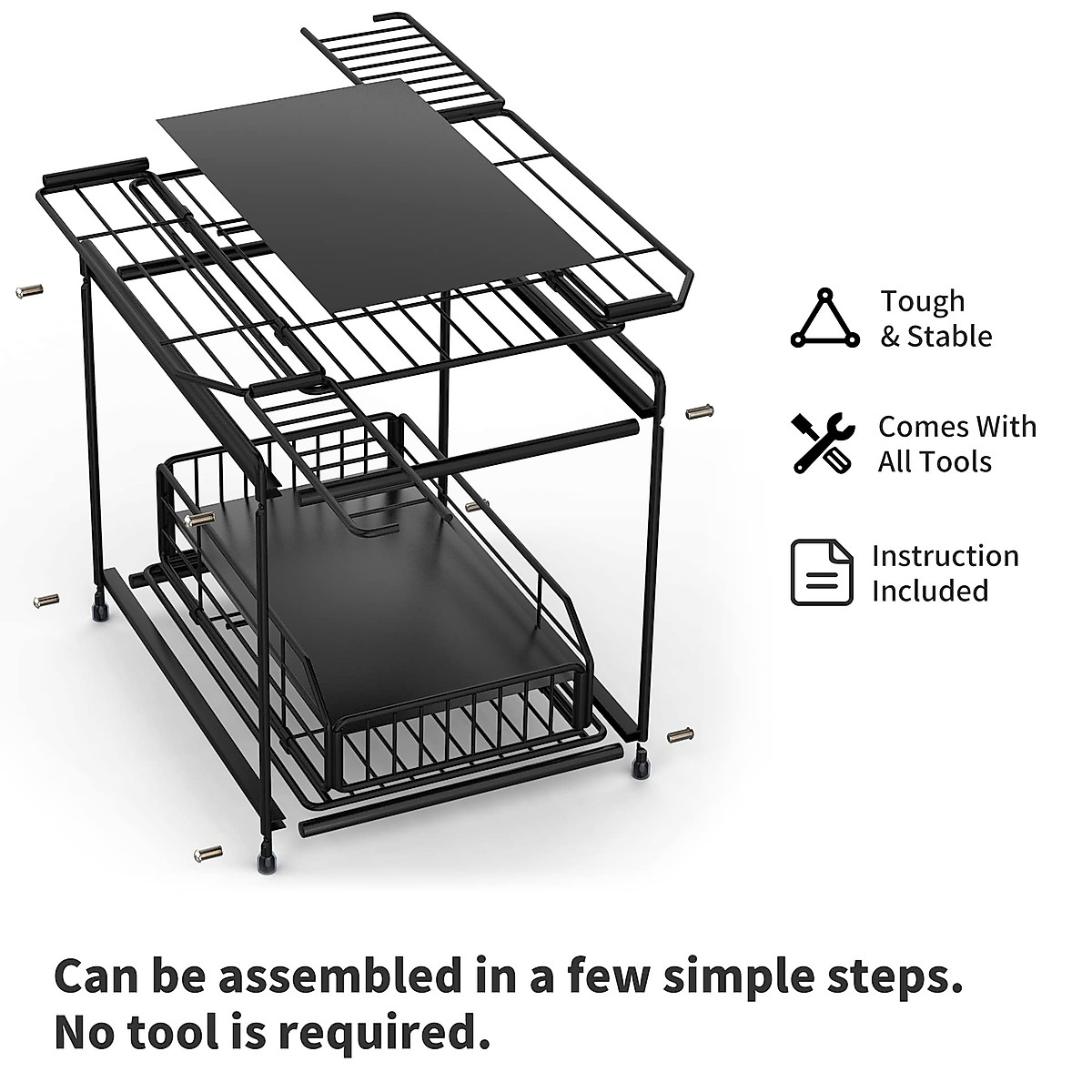 Tough
& Stable

Comes With
All Tools

Instruction
Included

Can be assembled in a few simple steps.
No tool is required.