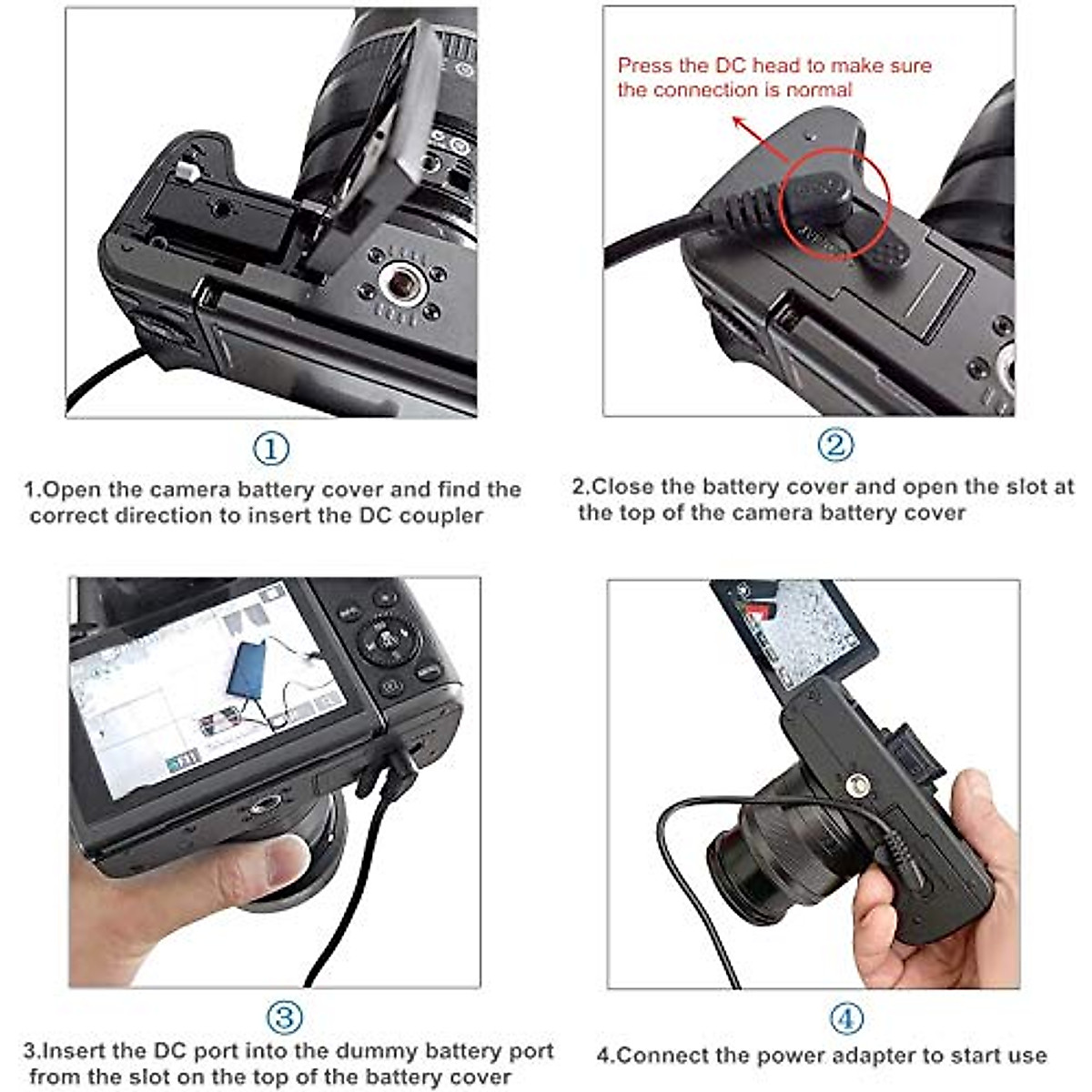 ①

1.Open the camera battery cover and find the correct direction to insert the DC coupler

Press the DC head to make sure the connection is normal

②

2.Close the battery cover and open the slot at the top of the camera battery cover

③

3.Insert the DC port into the dummy battery port from the slot on the top of the battery cover

④

4.Connect the power adapter to start use