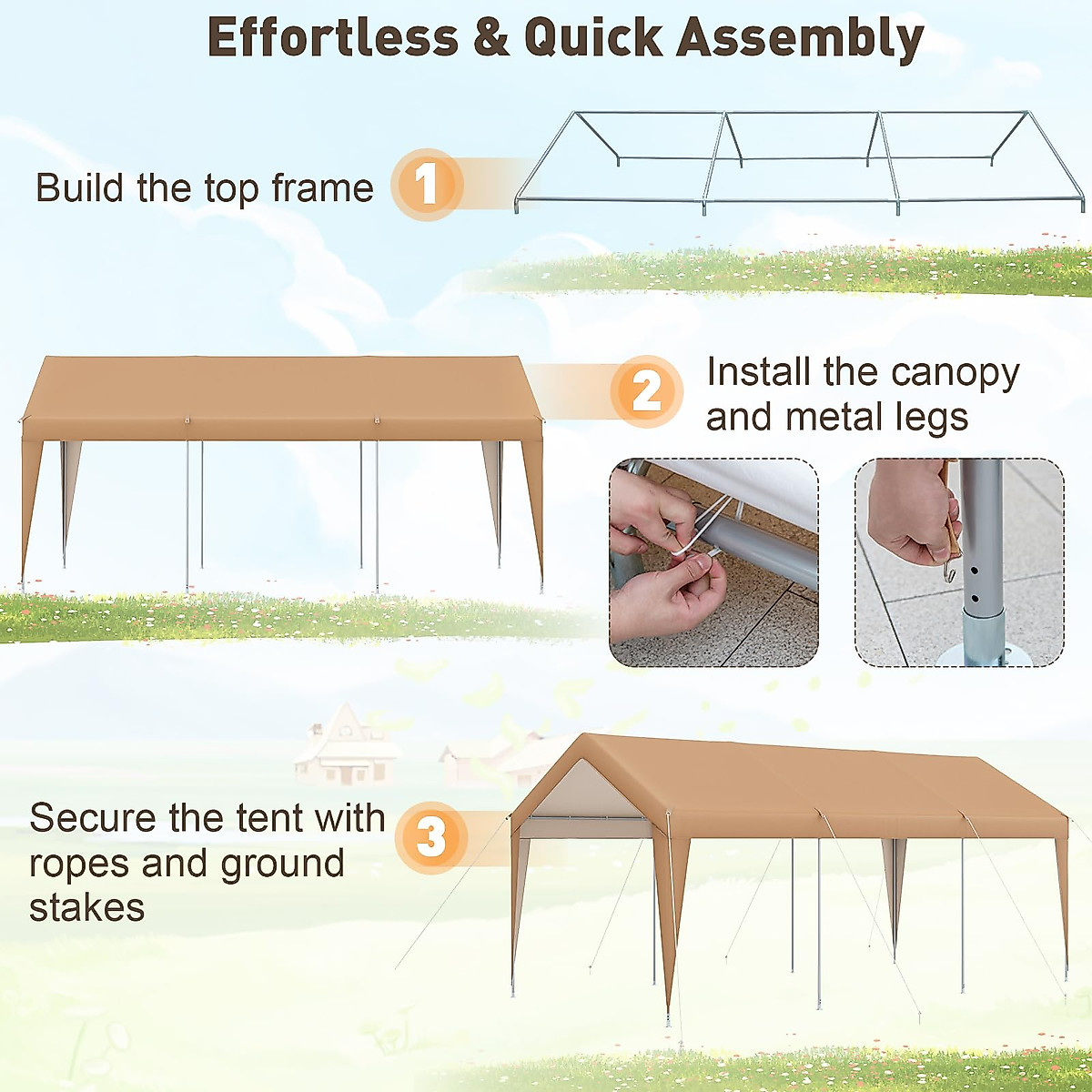 Effortless & Quick Assembly

Build the top frame 1

2 Install the canopy and metal legs

Secure the tent with ropes and ground stakes 3