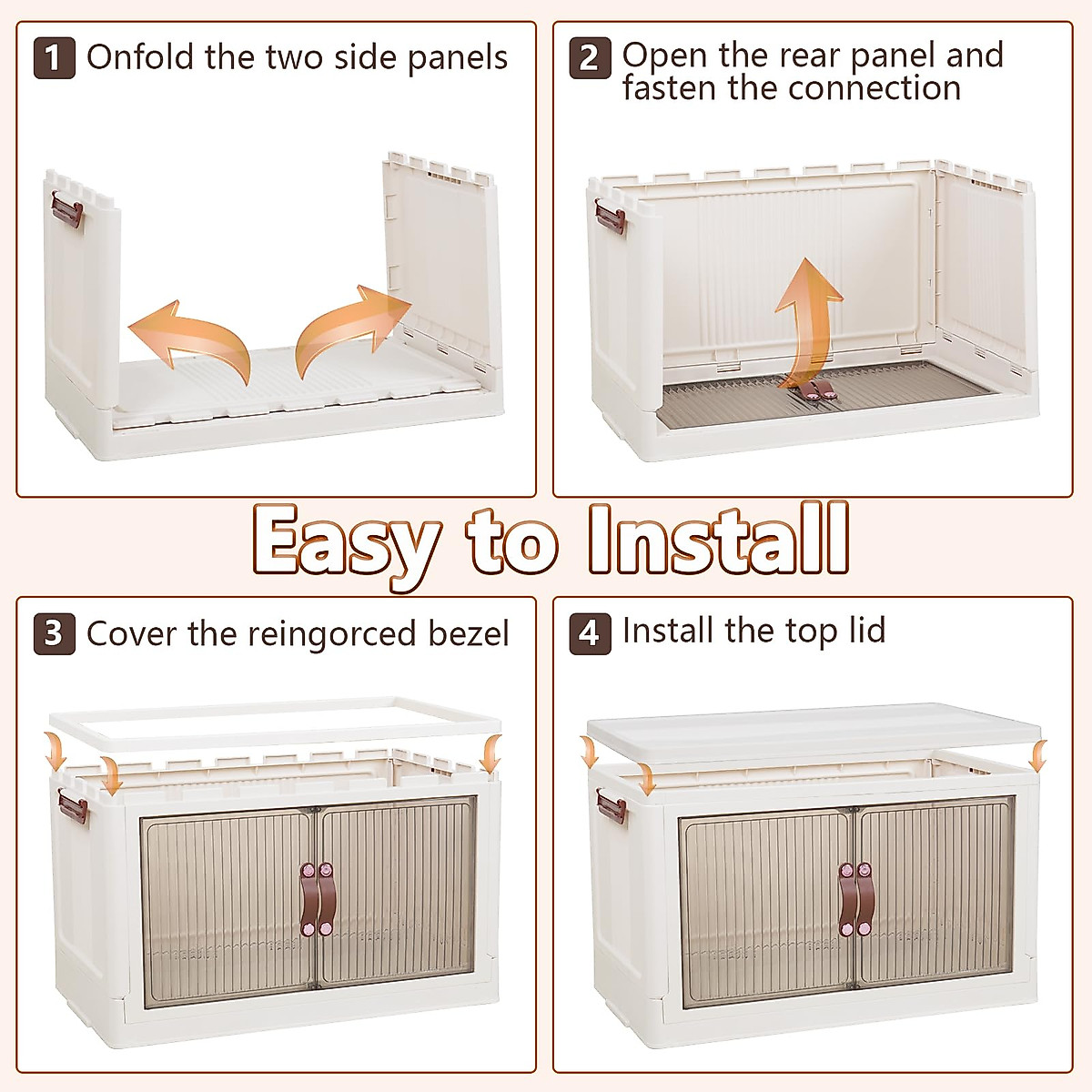 1 Onfold the two side panels

2 Open the rear panel and fasten the connection

Easy to Install

3 Cover the reingorced bezel

4 Install the top lid