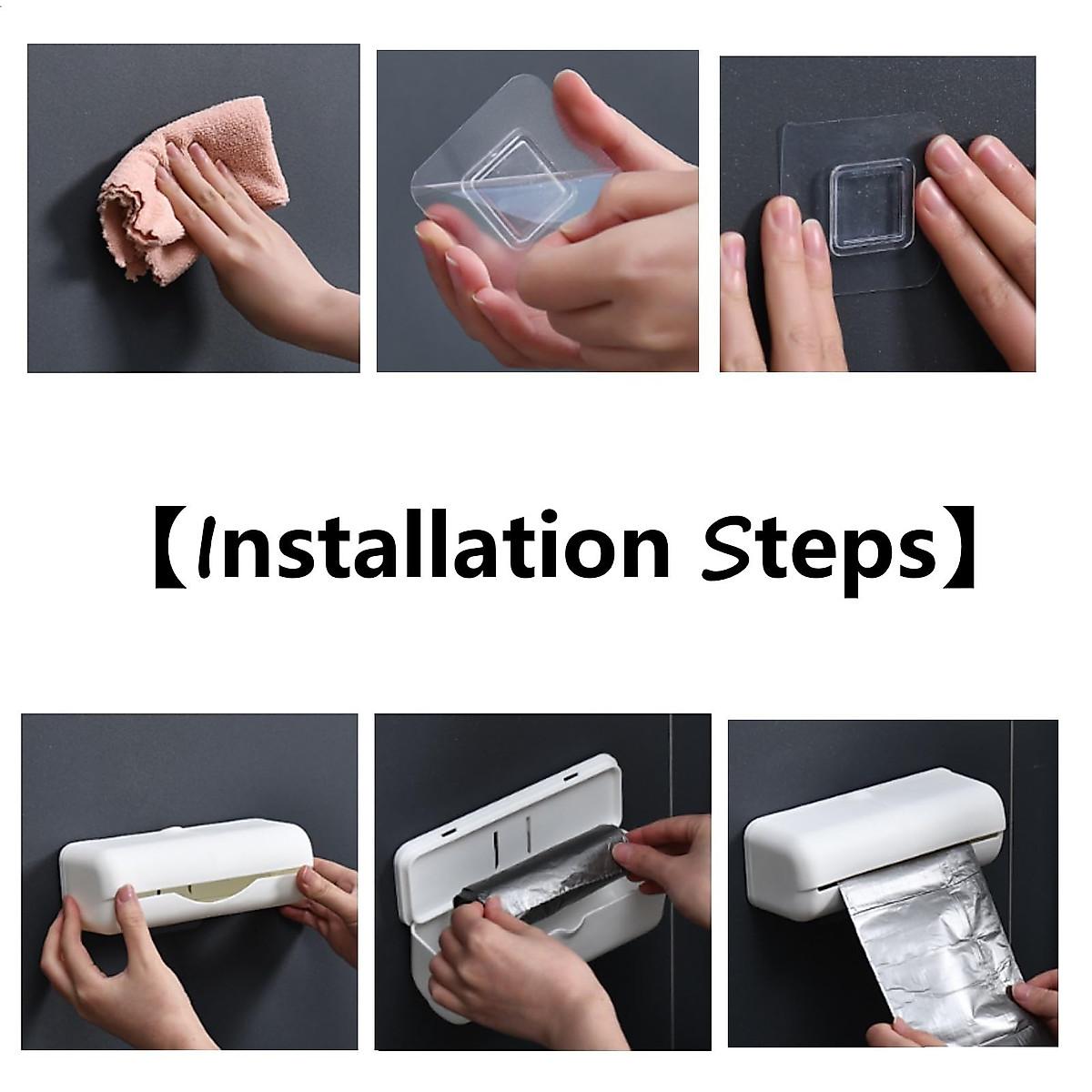 【Installation Steps】